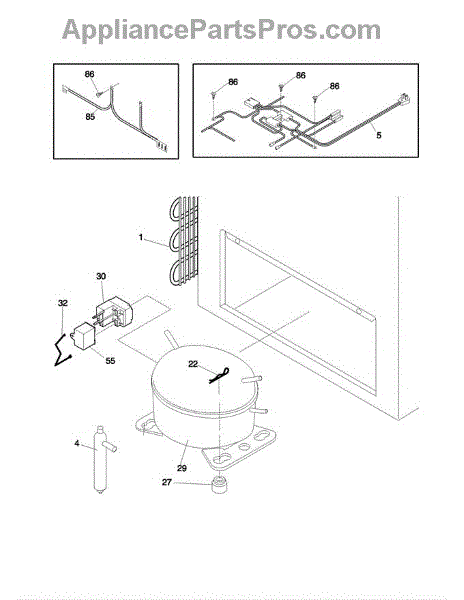 AppliancePartsPros.com

86
85

86
86
86
5

1
30
32
55
22
4
29
27