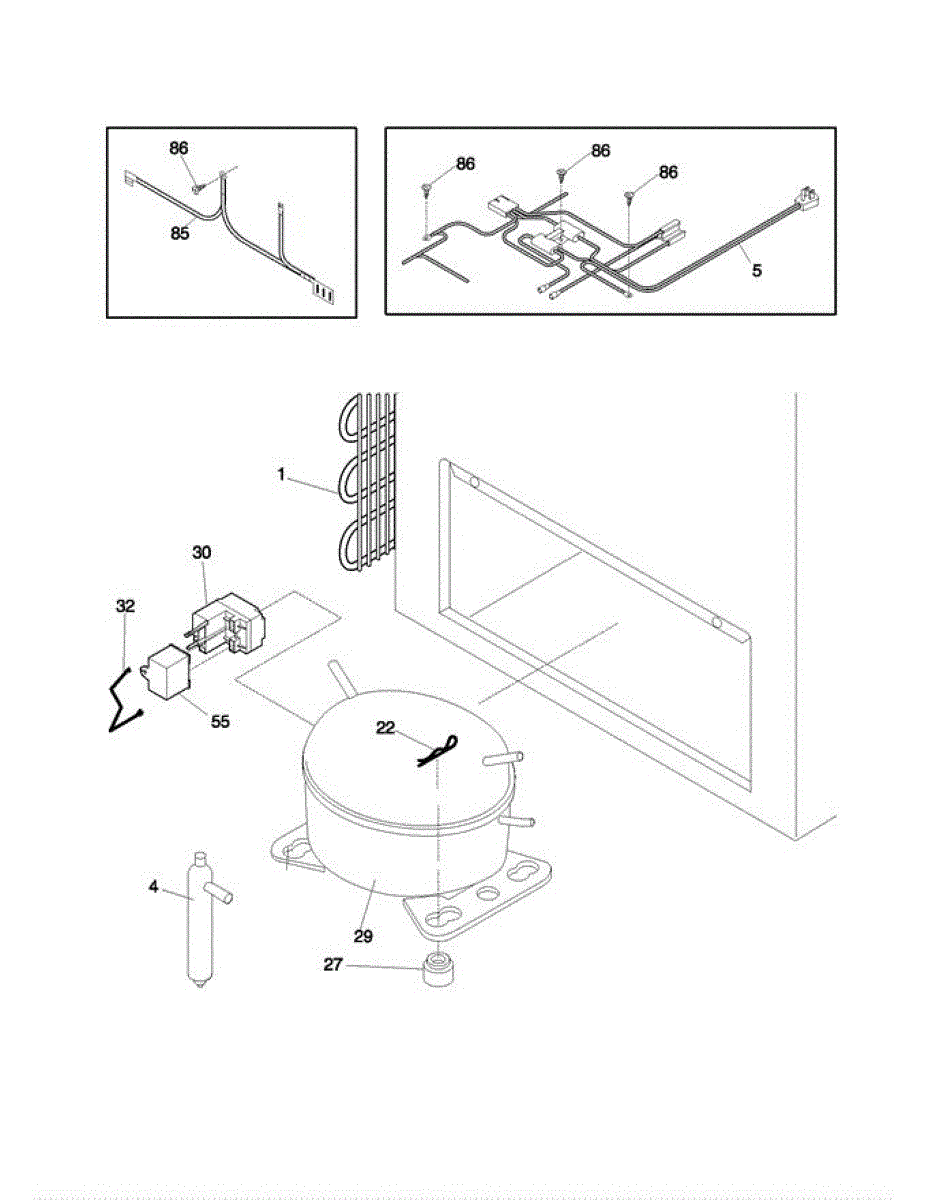 86
85

86
86
86
5

1
30
32
55
22
4
29
27