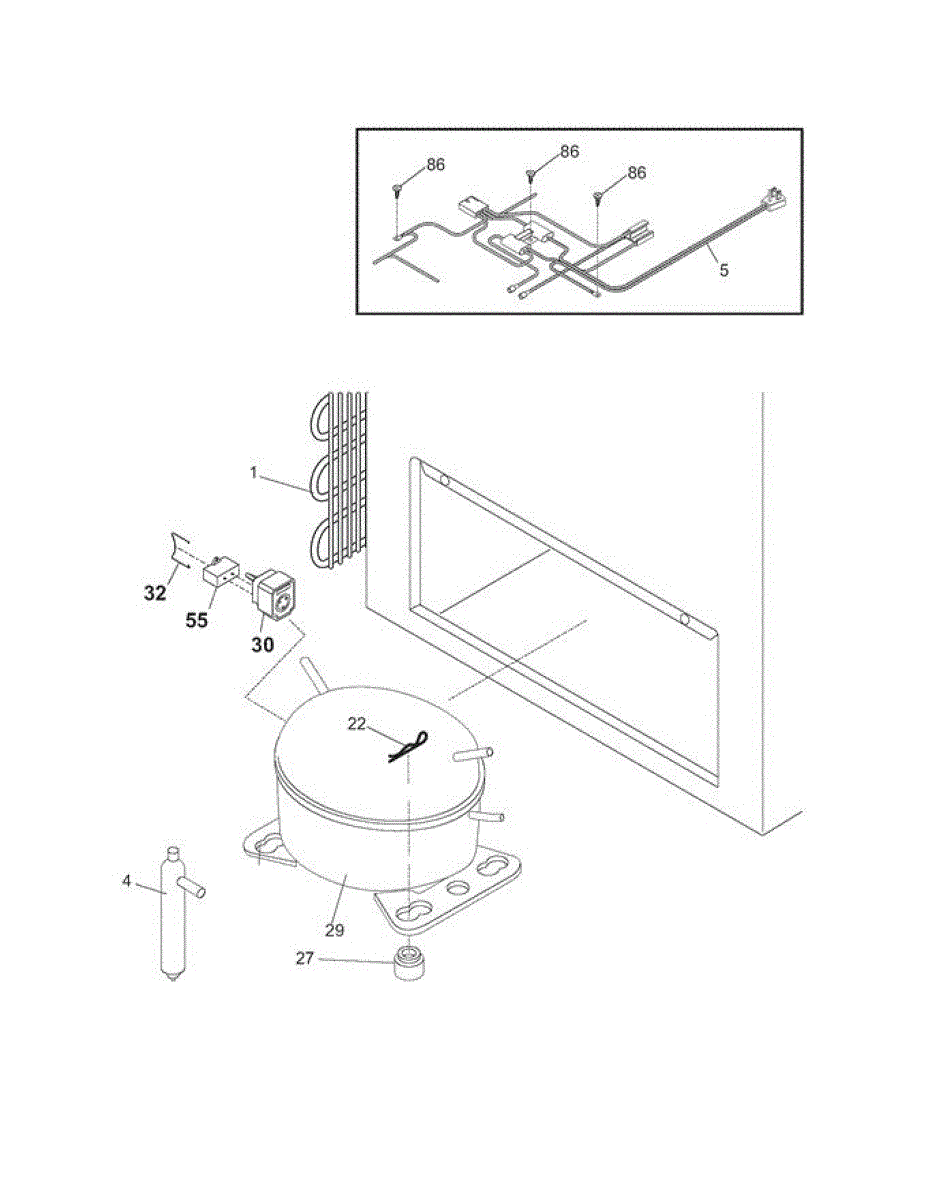 86
86
86
5
1
32
55
30
22
4
29
27