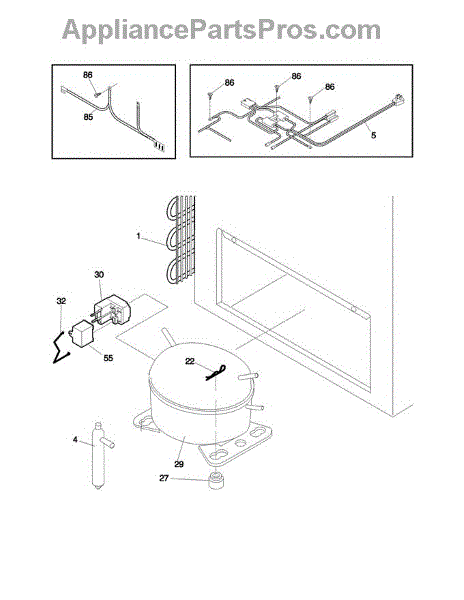 AppliancePartsPros.com

86
85

86
86
86
5

1
30
32
55
22
4
29
27