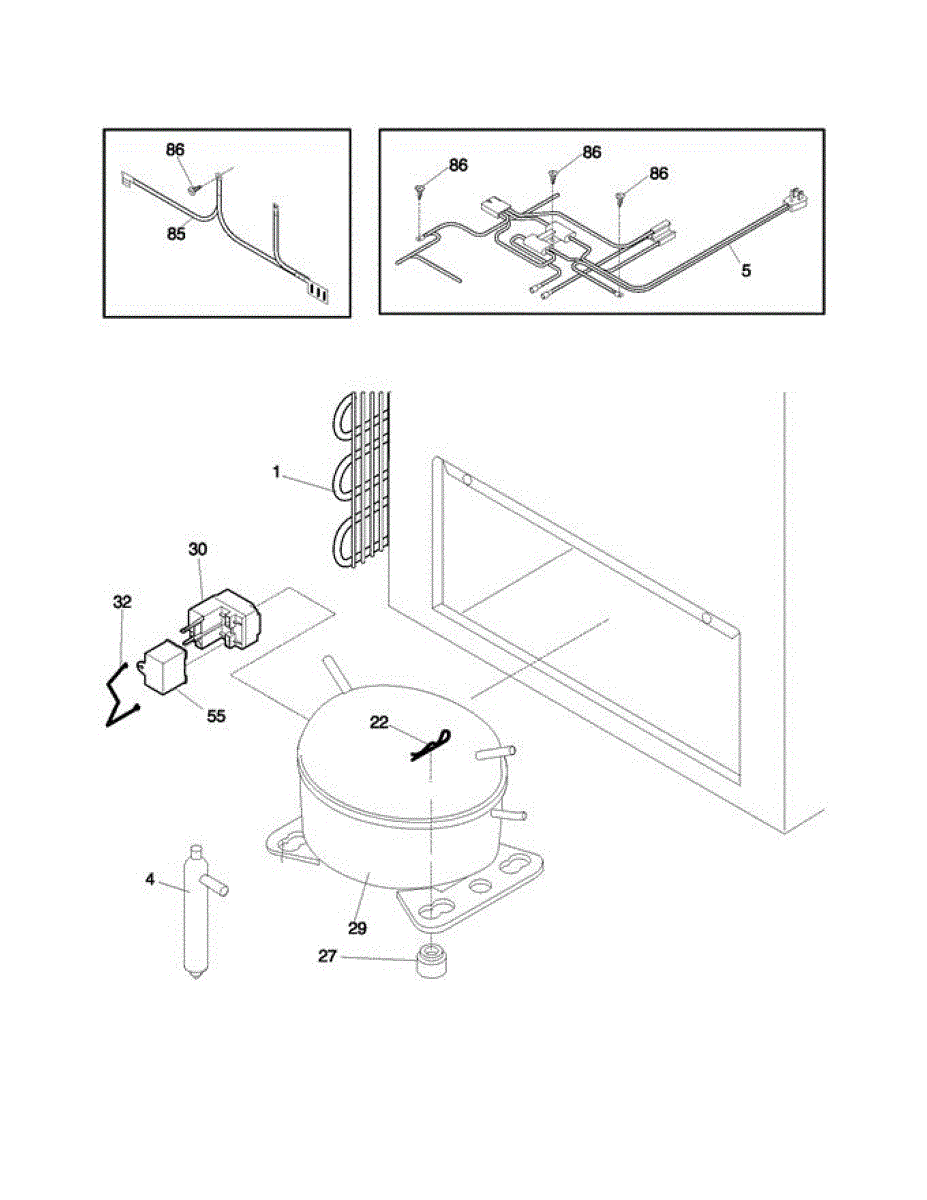 86
85

86
86
86
5

1
30
32
55
22
4
29
27