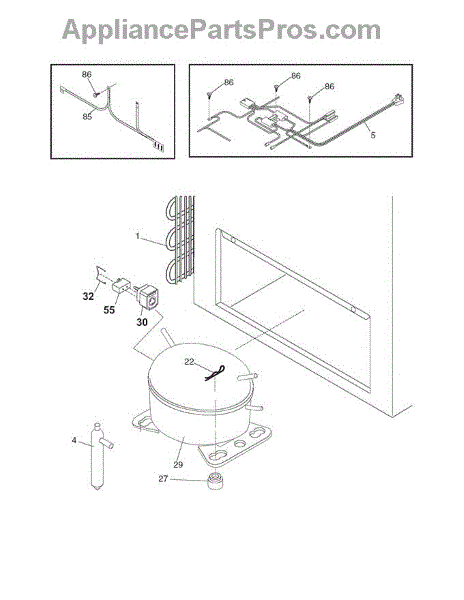 AppliancePartsPros.com

86

85

86

86

86

5

1

32

55

30

22

4

29

27