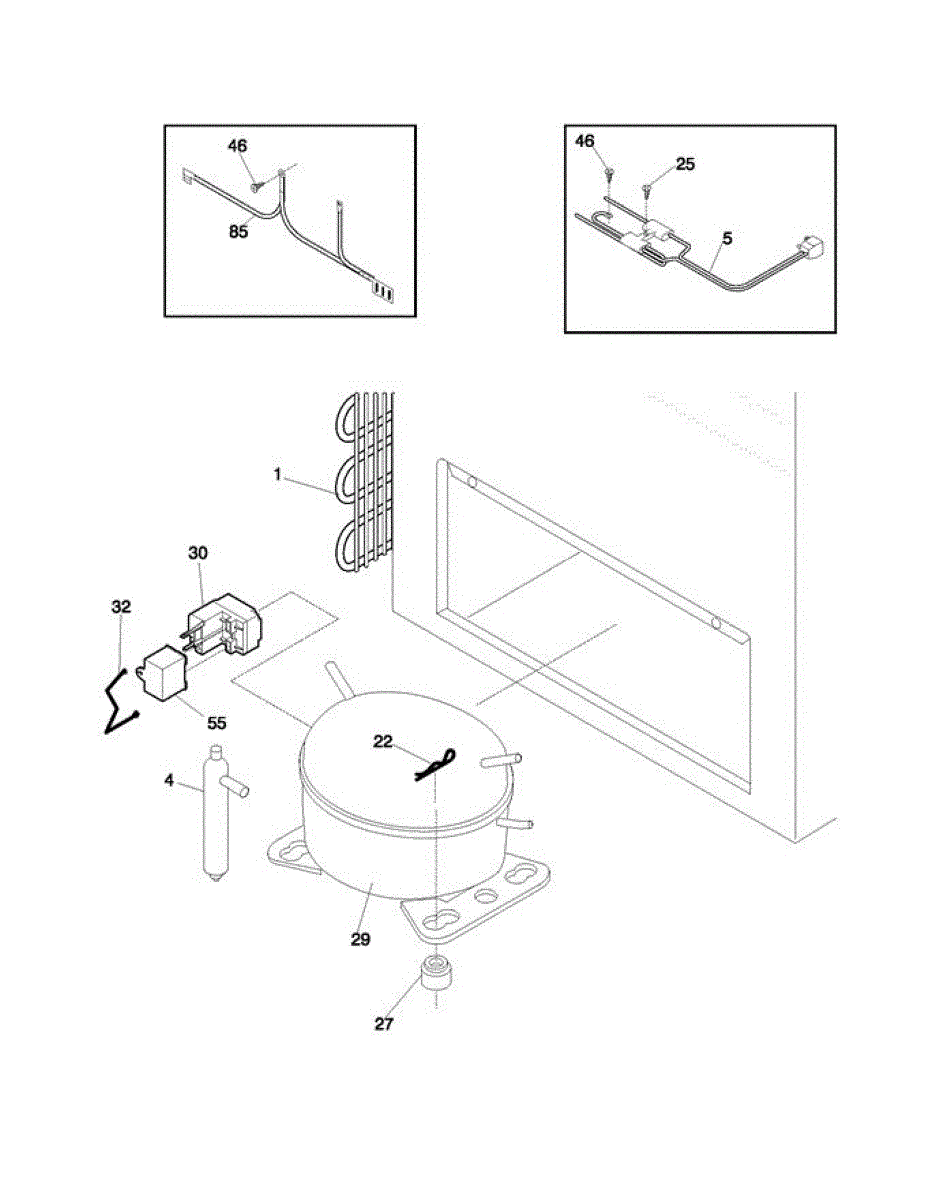 46
85

46
25
5

1
30
32
55
22
4
29
27