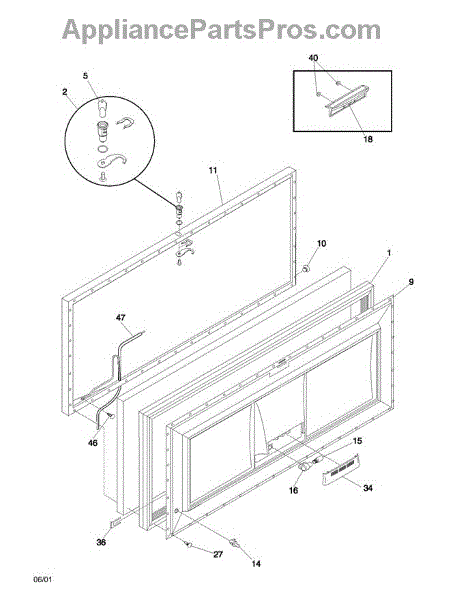 AppliancePartsPros.com

40

18

5

2

11

10

1

9

47

46

15

16

34

36

27

14

06/01