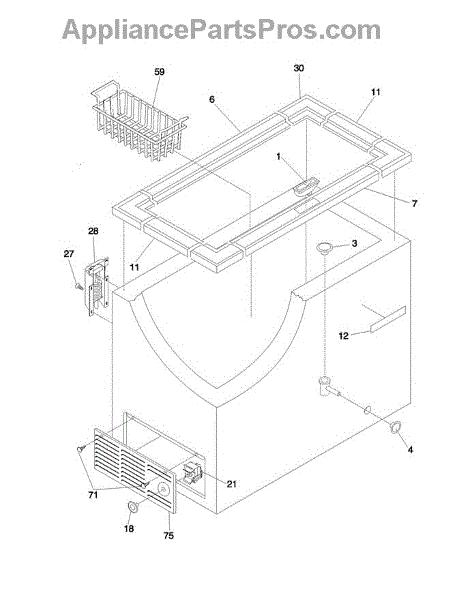 AppliancePartsPros.com

59
30
6
11
1
7
28
27
11
3
12
4
21
71
18
75