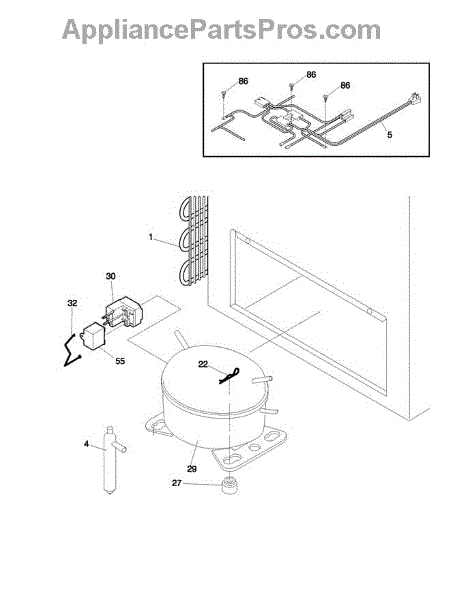 AppliancePartsPros.com

86
86
86
5

1
30
32
55
22
4
29
27