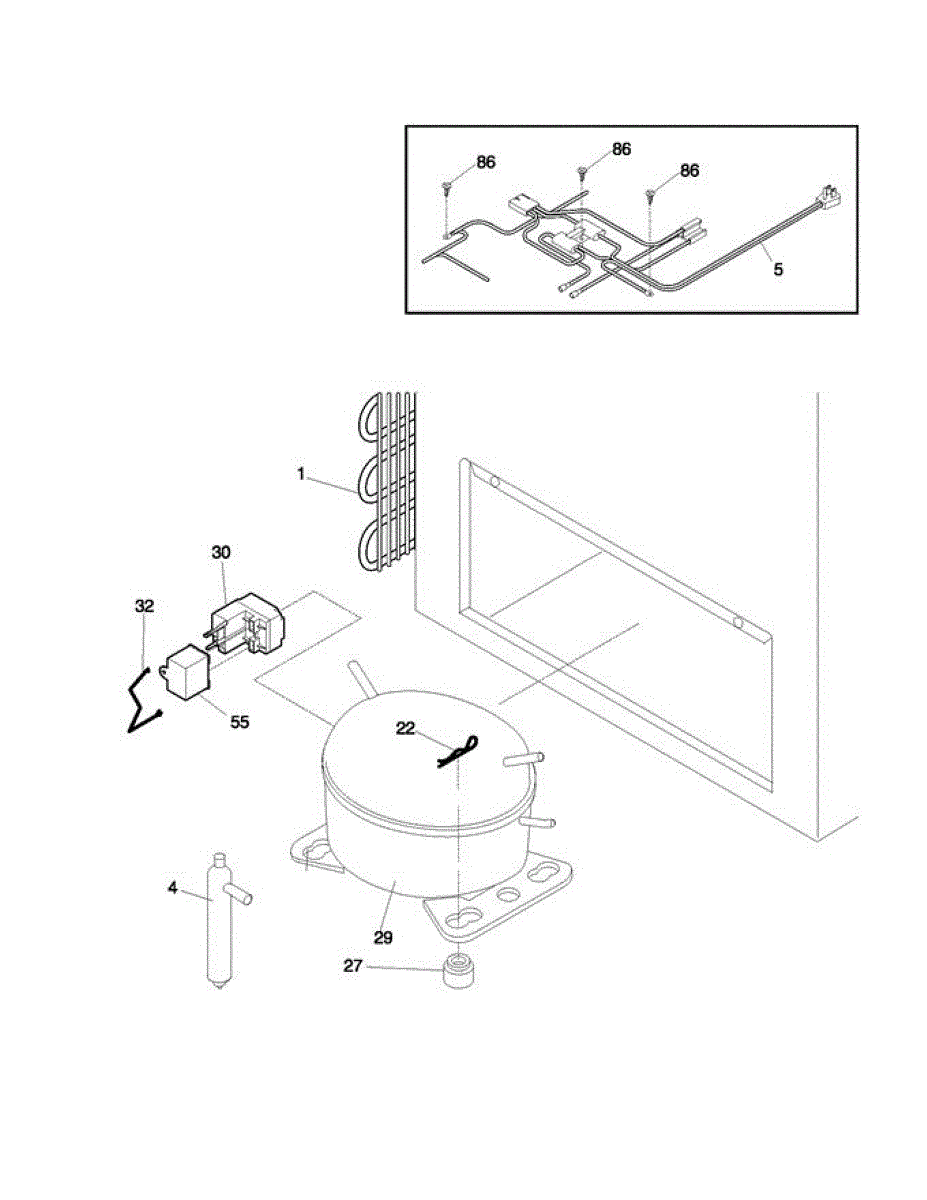 86
86
86
5
1
30
32
55
22
4
29
27