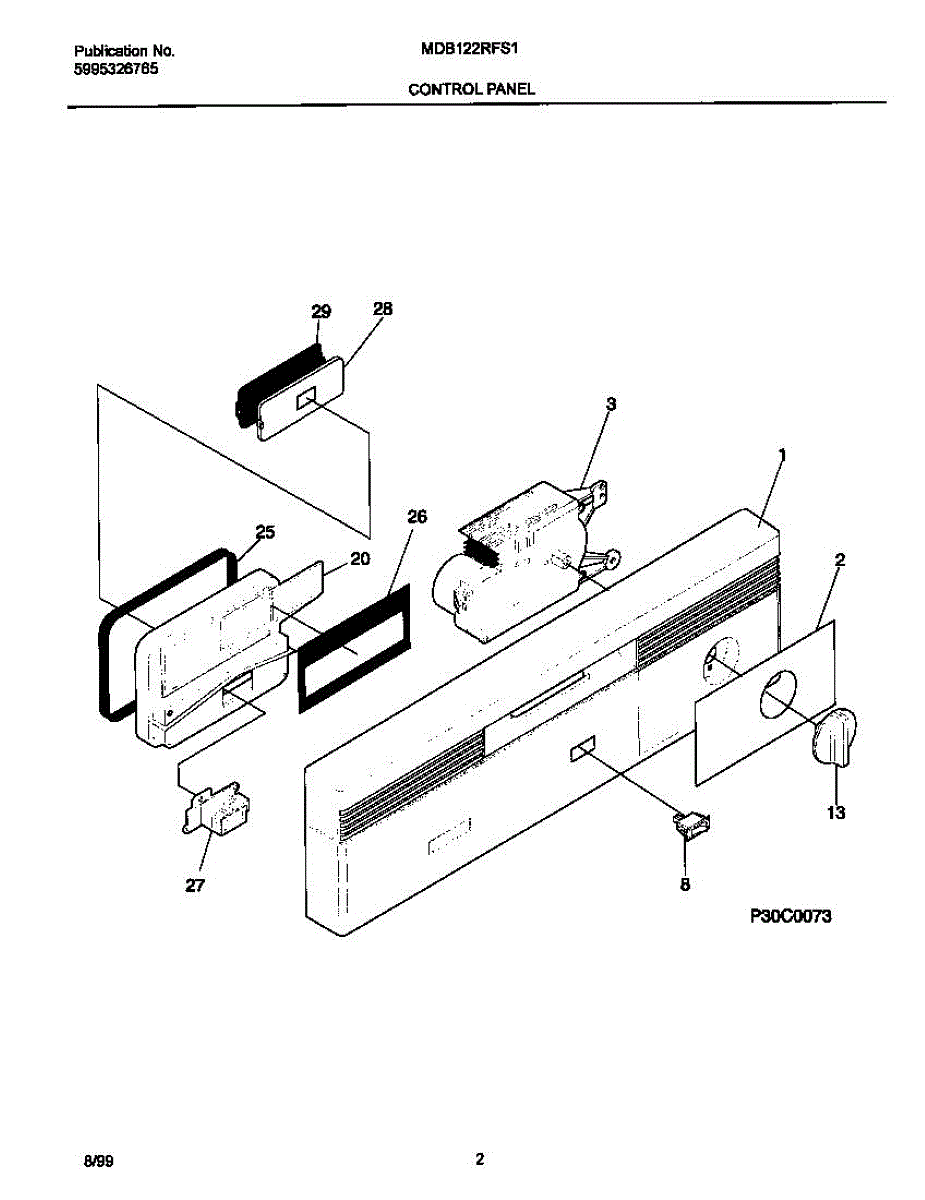 Publication No.
5995326765

MDB122RFS1

CONTROL PANEL

29
28
3
1
25
26
20
2
13
27
8

P30C0073

8/99

2