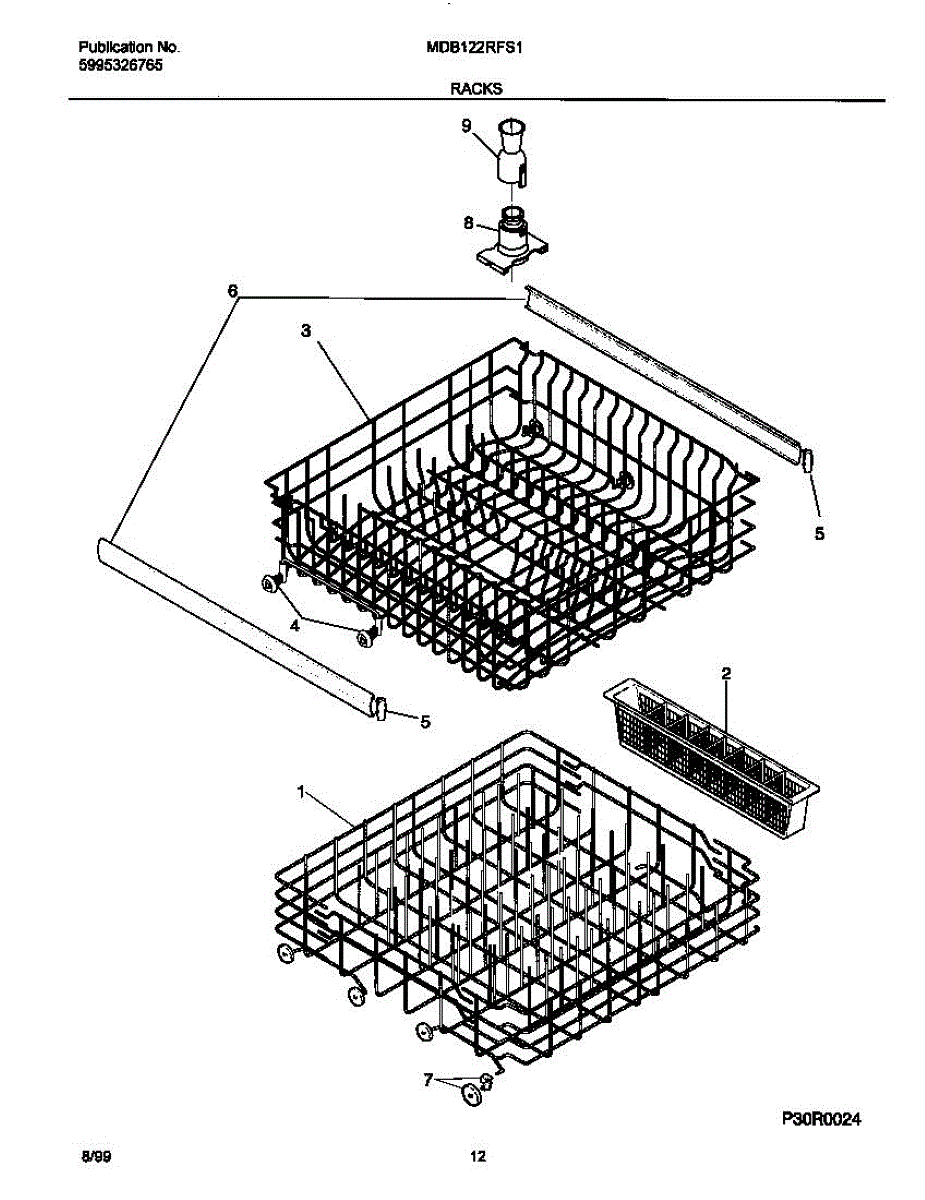 Publication No.
5995326765

MDB122RFS1

RACKS

9

8

6

3

5

4

5

2

1

7

P30R0024

8/99

12