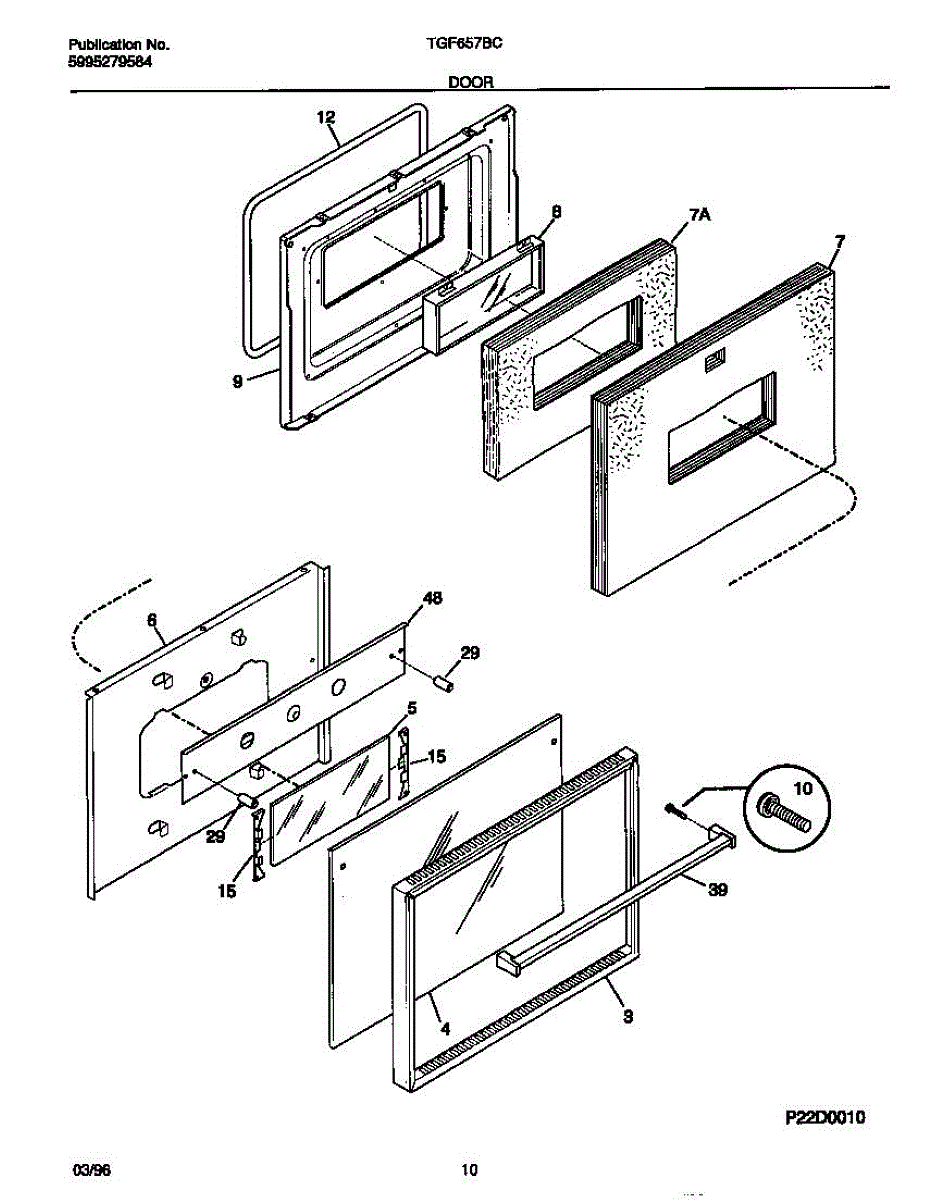 Publication No.
5995279584

TGF657BC

DOOR

12

8

7A

7

9

6

48

29

5

15

29

15

10

39

4

3

P22D0010

03/96

10