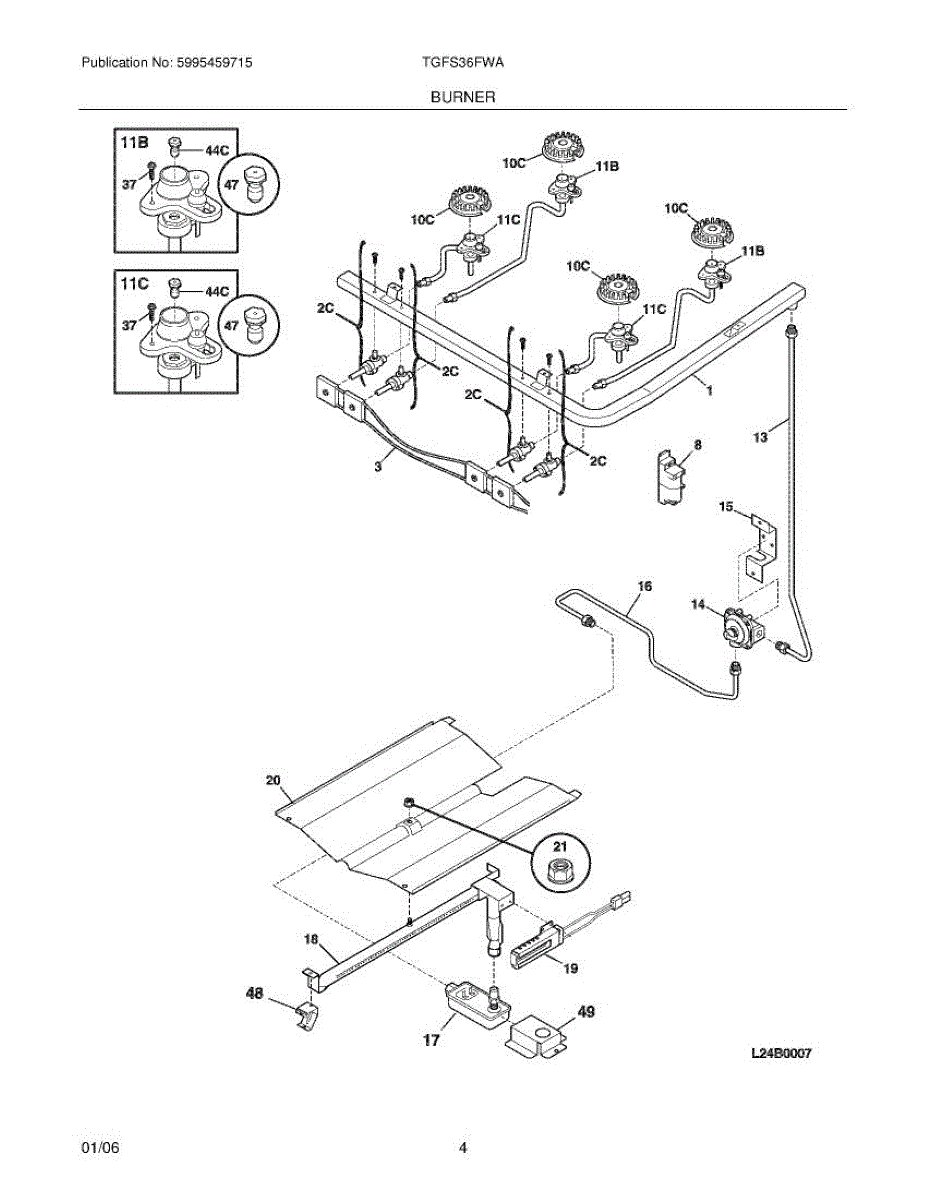 Publication No: 5995459715

TGFS36FWA

BURNER

11B
44C
37
47

11C
44C
37
47

10C
11B
10C
11C
10C
11B
10C
11C
2C
2C
2C
2C
1
3
8
13
15
16
14
20
21
18
19
48
17
49

L24B0007

01/06

4