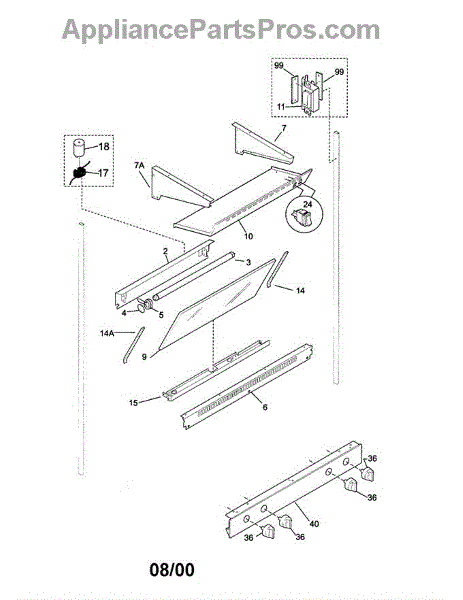 AppliancePartsPros.com

99
99
11
7
18
17
7A
24
10
2
3
14
4
5
14A
9
15
6
36
36
40
36
36

08/00