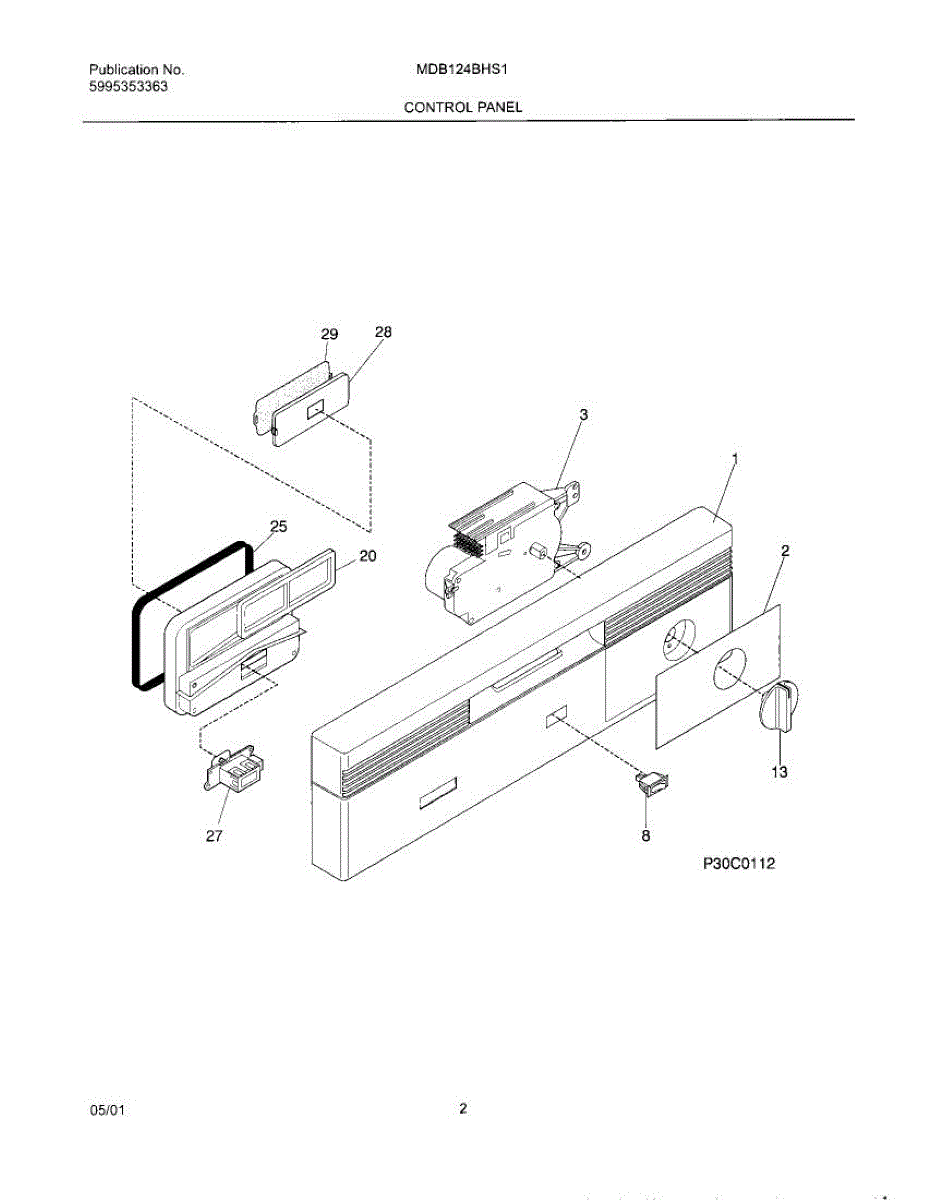 Publication No.
5995353363

MDB124BHS1

CONTROL PANEL

29
28
3
1
25
20
2
13
27
8

P30C0112

05/01

2