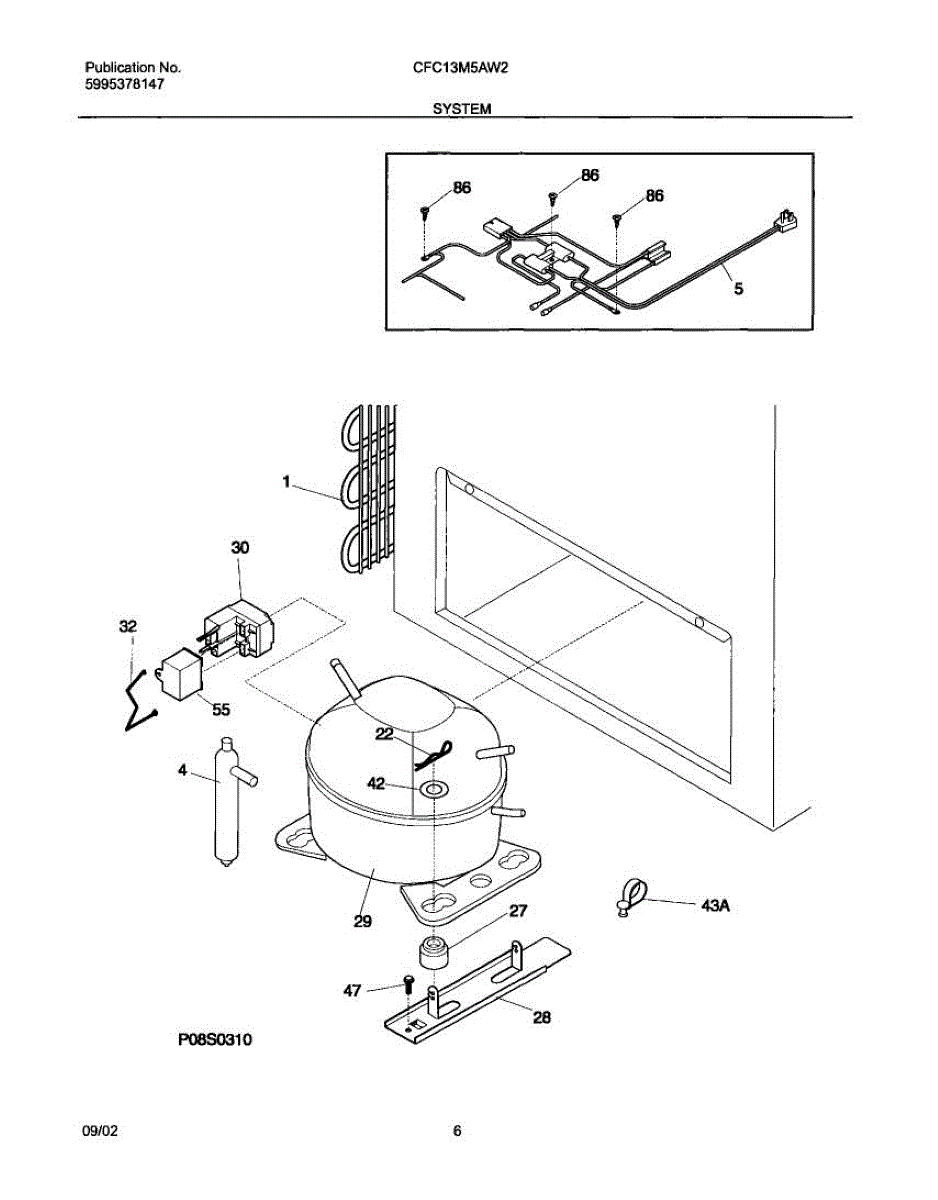 Publication No.
5995378147

CFC13M5AW2

SYSTEM

86
86
86
5

1
30
32
55
4
22
42
29
27
43A
47
28

P08S0310

09/02

6