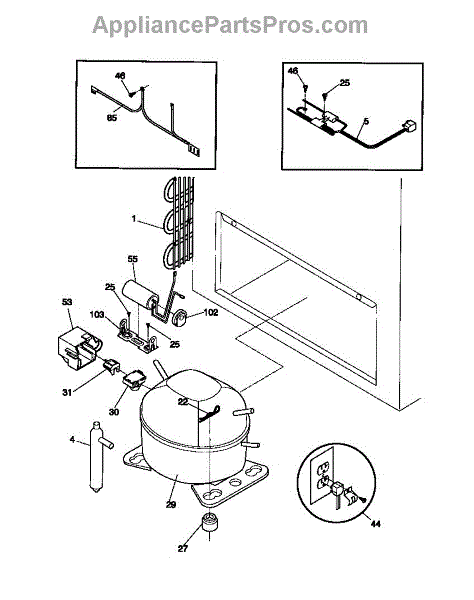 AppliancePartsPros.com

46
85

46
25
5

1
55
25
53
103
102
25
31
30
22
4
29
27
44