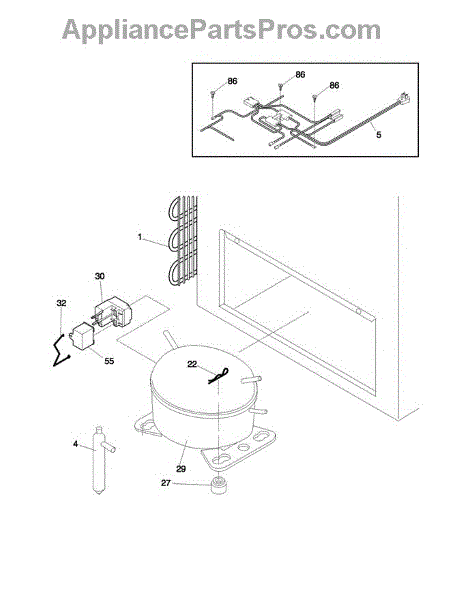 AppliancePartsPros.com

86
86
86
5

1
30
32
55
22
4
29
27