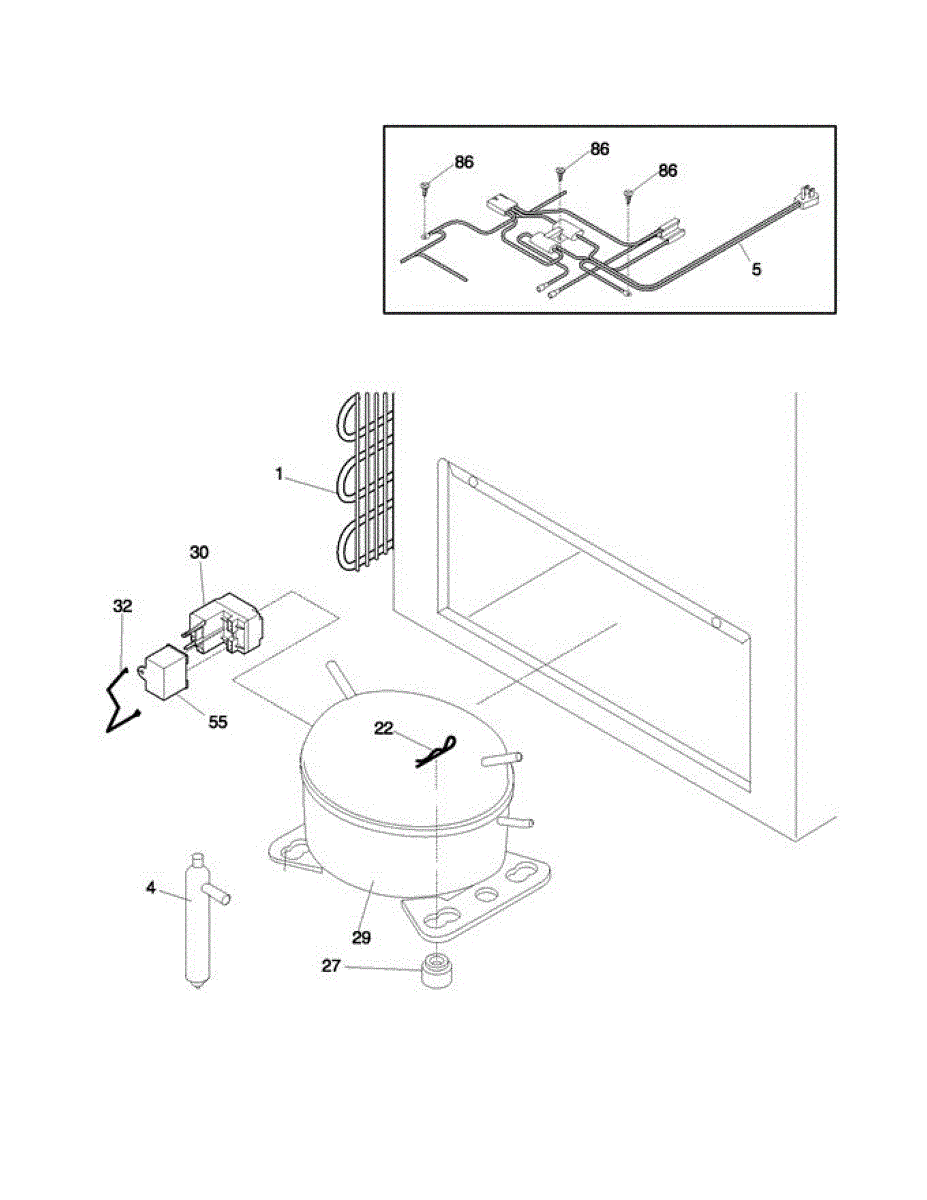 86
86
86
5
1
30
32
55
22
4
29
27