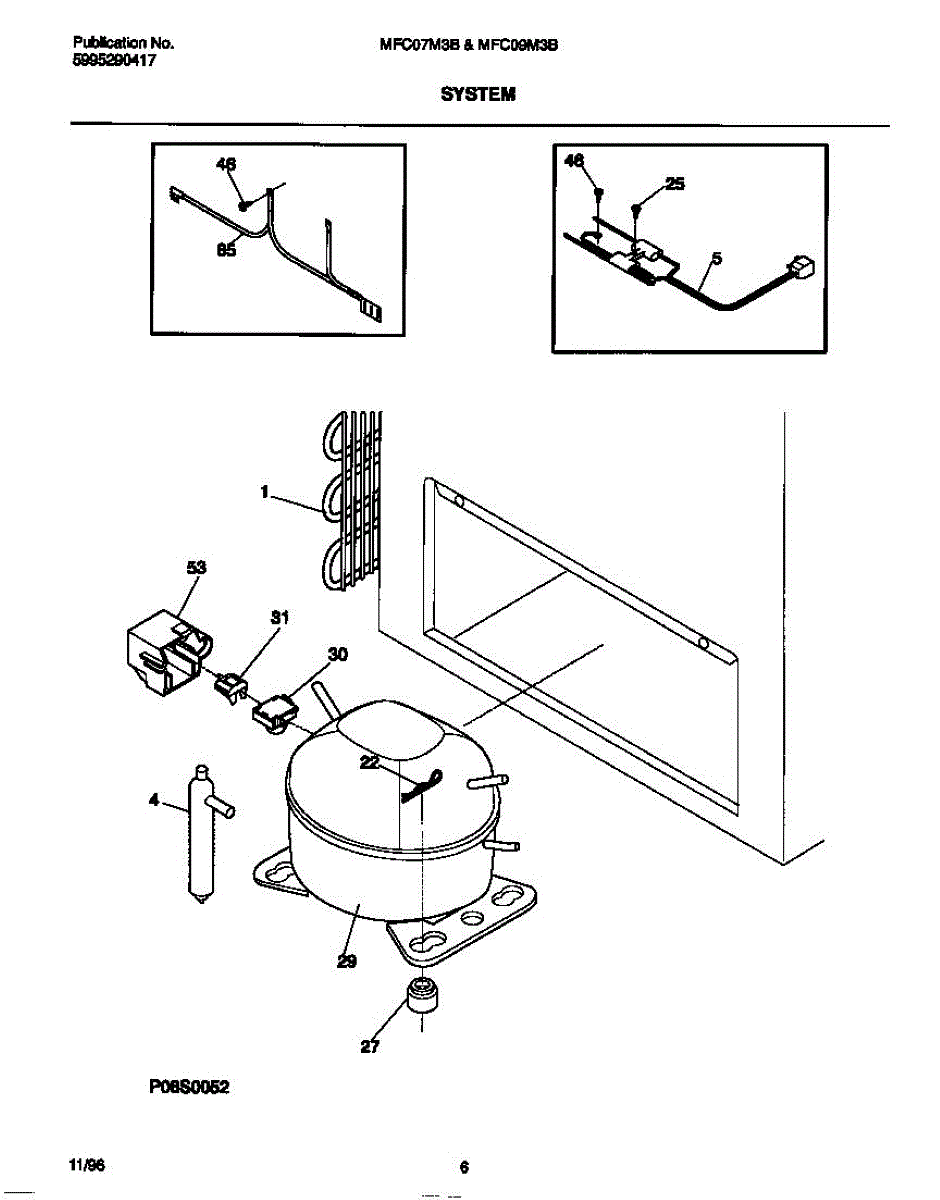 Publication No.
5995290417

MFC07M3B & MFC09M3B

SYSTEM

46
85

46
25
5

1
53
31
30
22
4
29
27

P08S0052

11/96

6