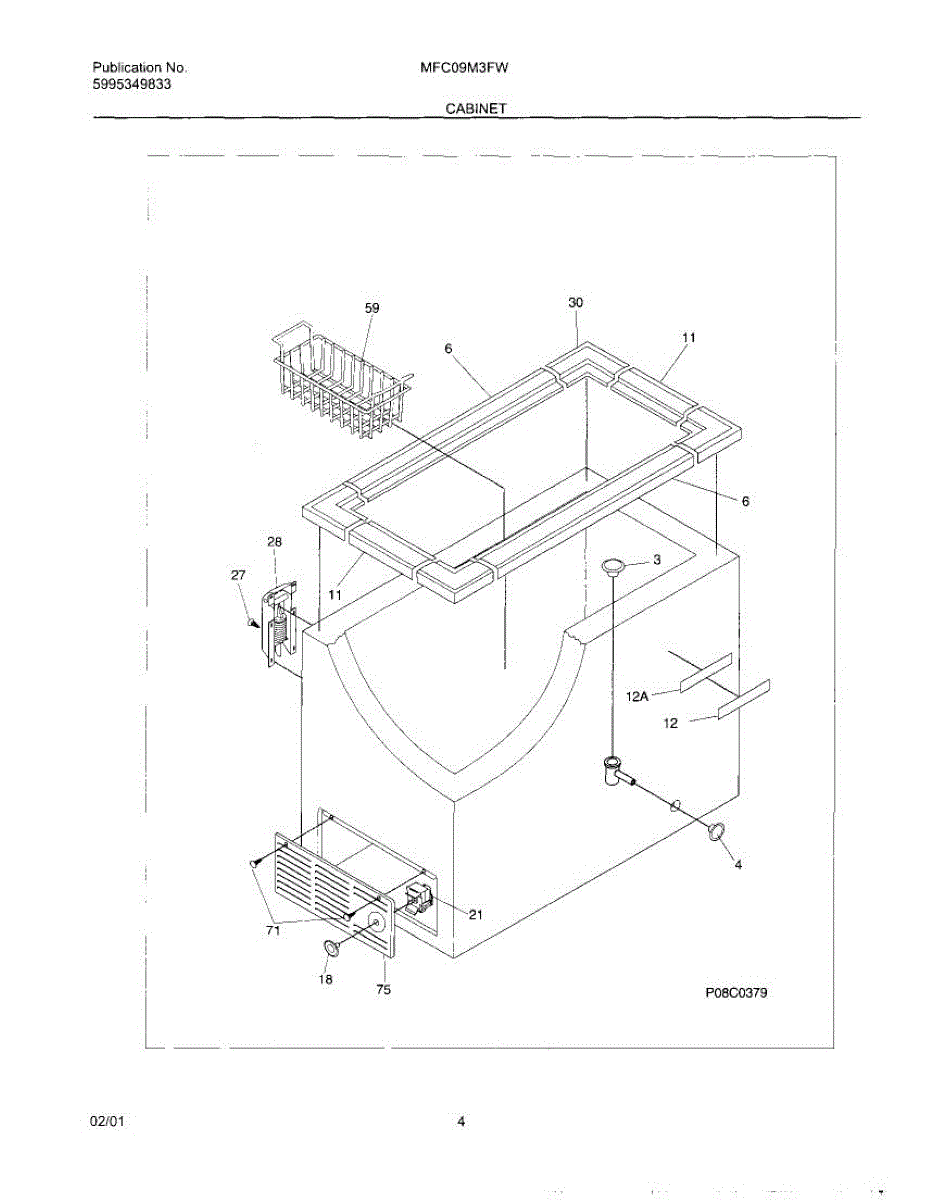 Publication No.
5995349833

MFC09M3FW

CABINET

59
30
6
11
6
28
27
11
3
12A
12
4
21
71
18
75
P08C0379

02/01

4