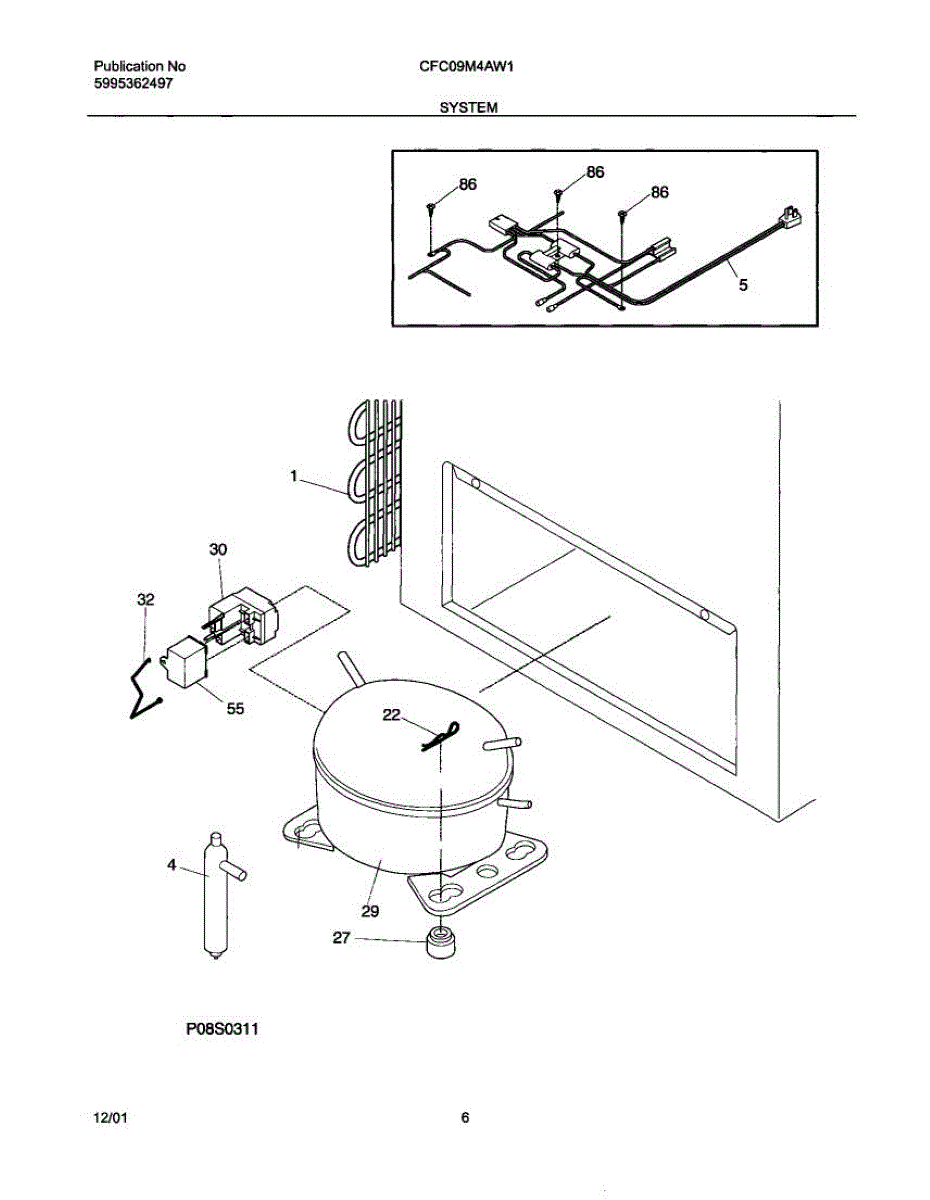 Publication No
5995362497

CFC09M4AW1

SYSTEM

86
86
86
5

1
30
32
55
22
4
29
27

P08S0311

12/01

6