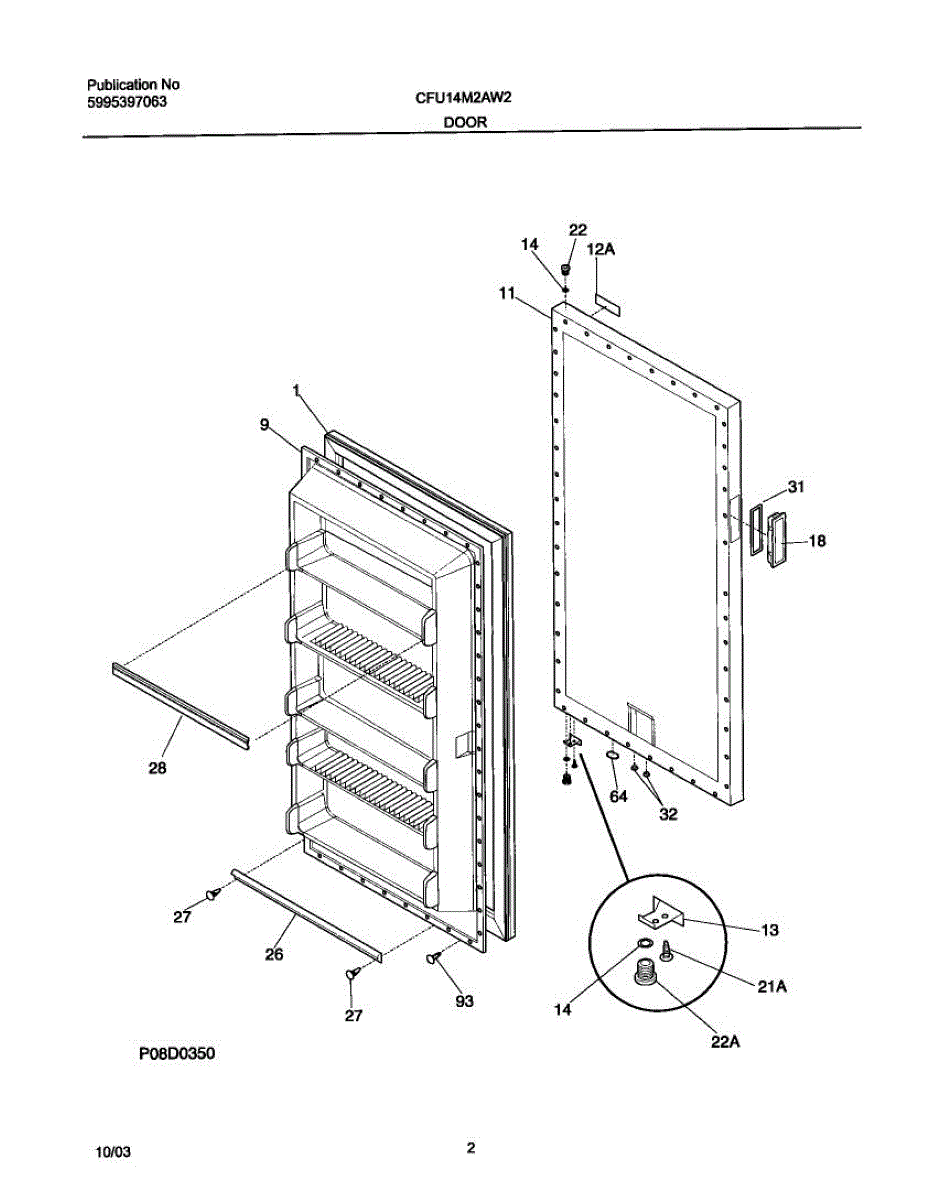 Publication No
5995397063

CFU14M2AW2

DOOR

22
14
12A
11
1
9
31
18
28
64
32
27
26
27
93
13
14
21A
22A

P08D0350

10/03

2