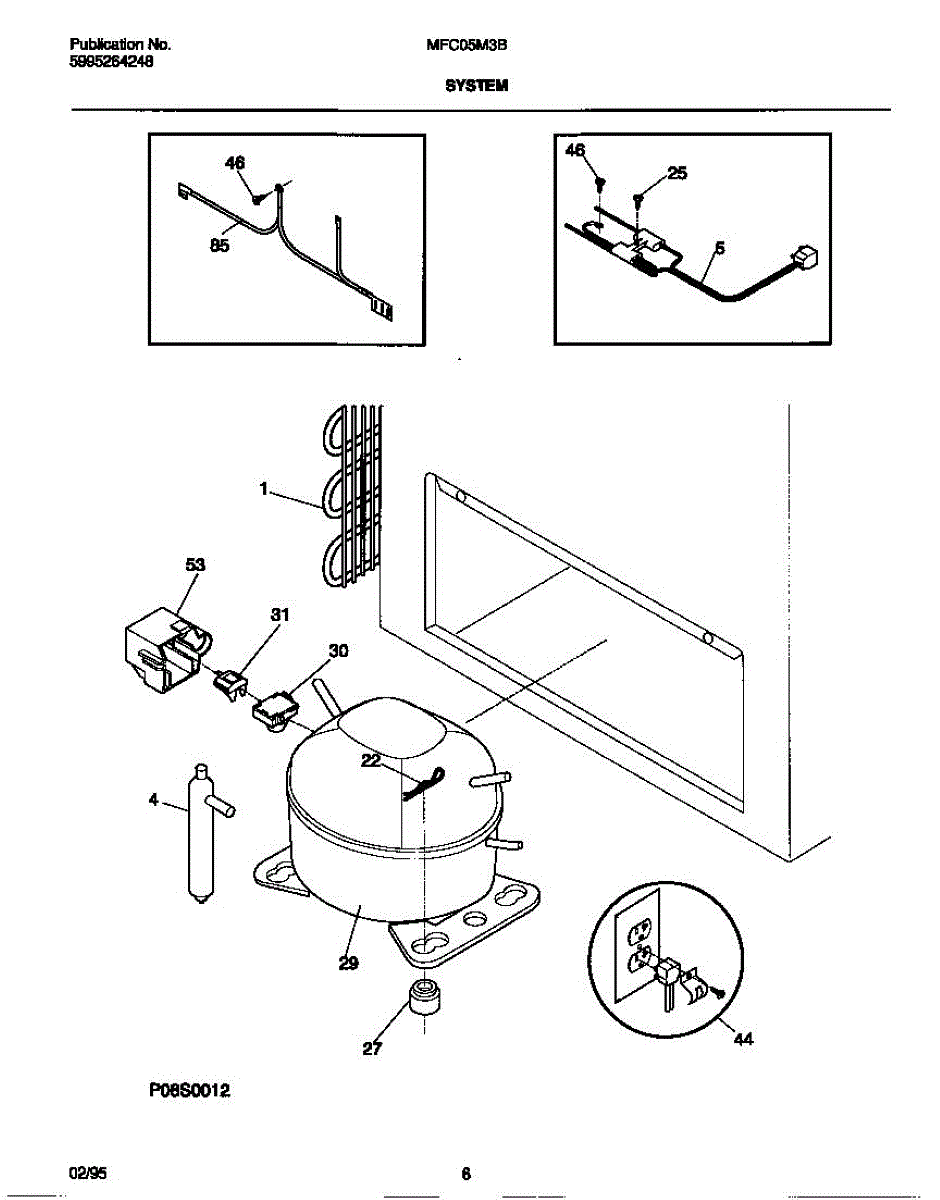 Publication No.
5995264248

MFC05M3B

SYSTEM

46
85

46
25
5

1
53
31
30
22
4
29
27
44

P08S0012

02/95

6