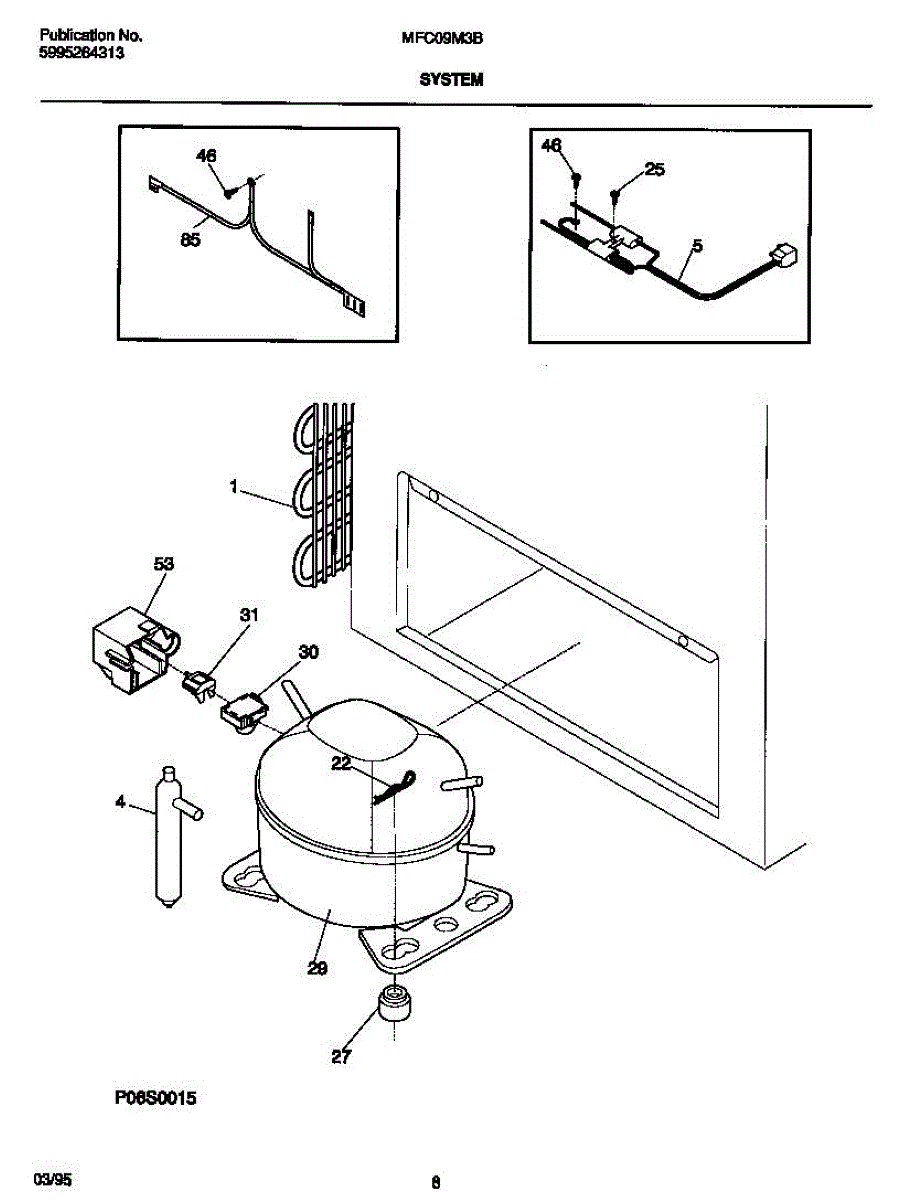 Publication No.
5995264313

MFC09M3B

SYSTEM

46
85

46
25
5

1
53
31
30
22
4
29
27

P06S0015

03/95

8