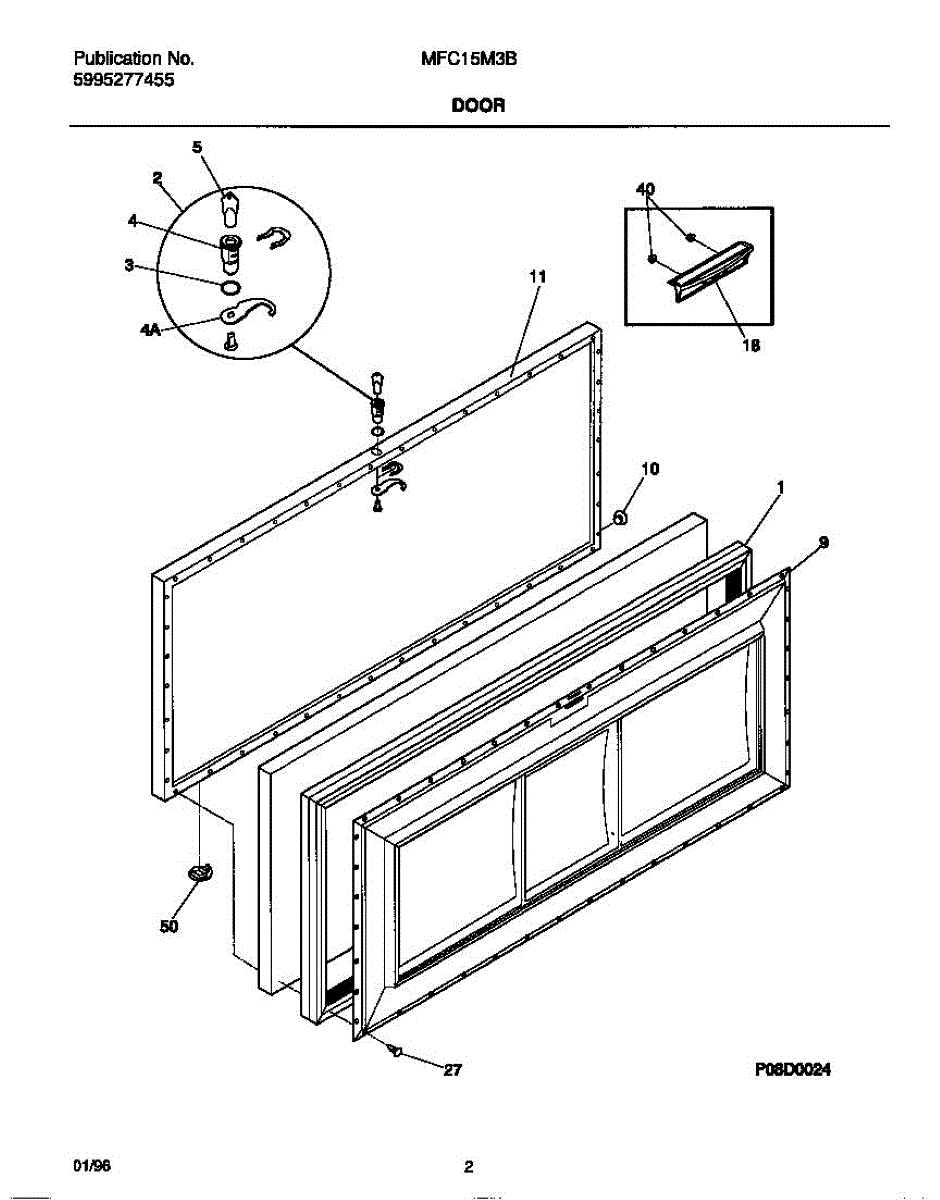 Publication No.
5995277455

MFC15M3B

DOOR

5
2
4
3
4A
11
40
18
10
1
9
50
27
P08D0024

01/96

2