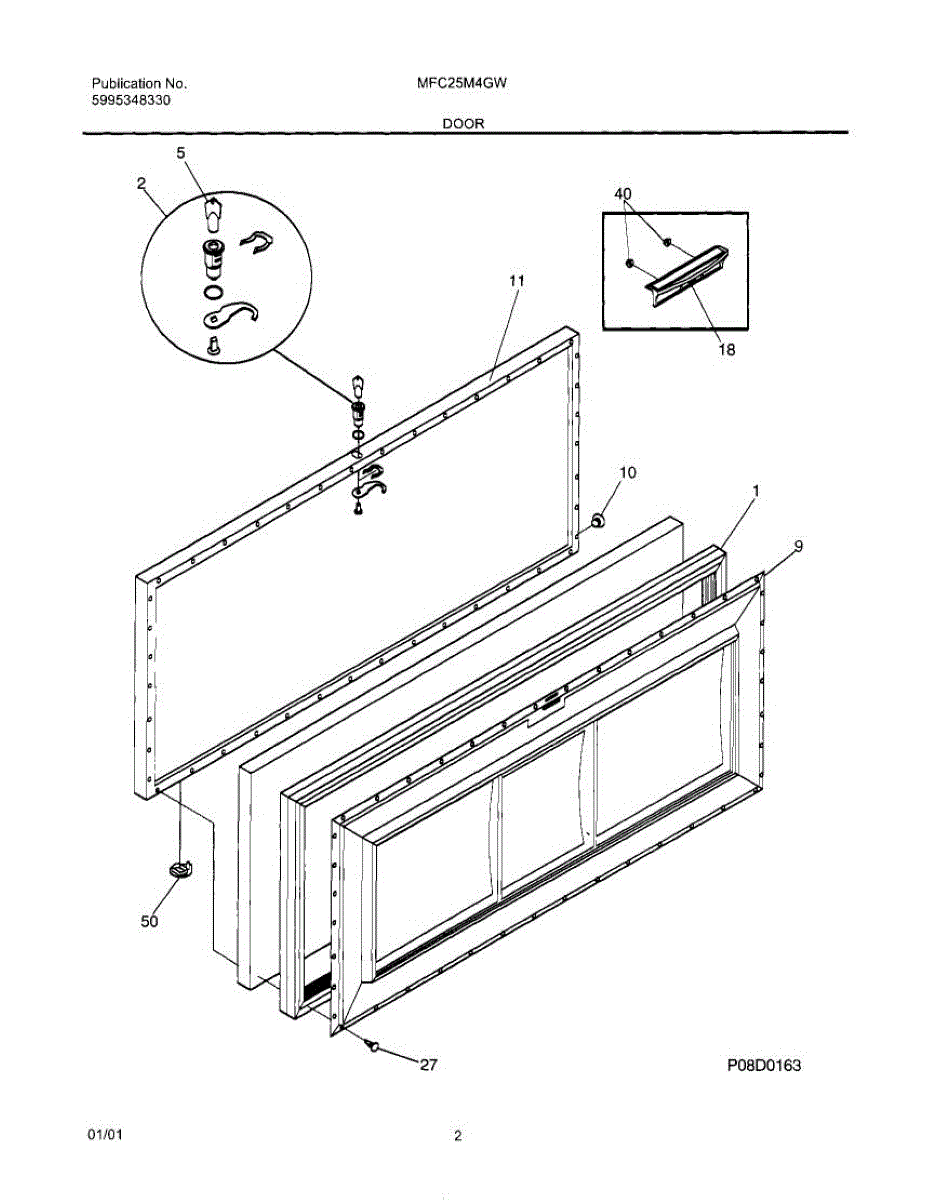 Publication No.
5995348330

MFC25M4GW

DOOR

5
2
40
11
18
10
1
9
50
27

P08D0163

01/01

2