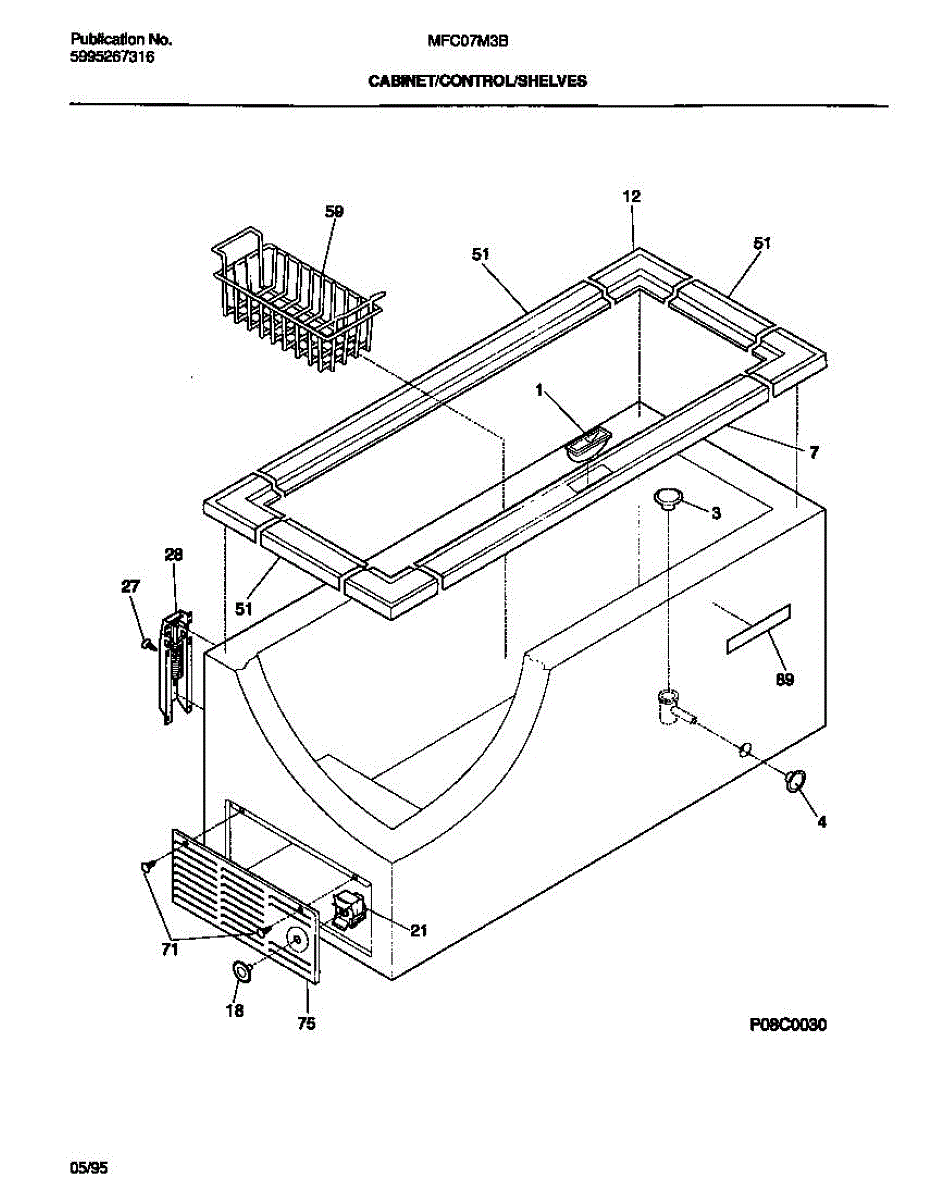 Publication No.
5995267316

MFC07M3B

CABINET/CONTROL/SHELVES

59
12
51
51
1
7
3
28
27
51
89
4
21
71
18
75

P08C0030

05/95