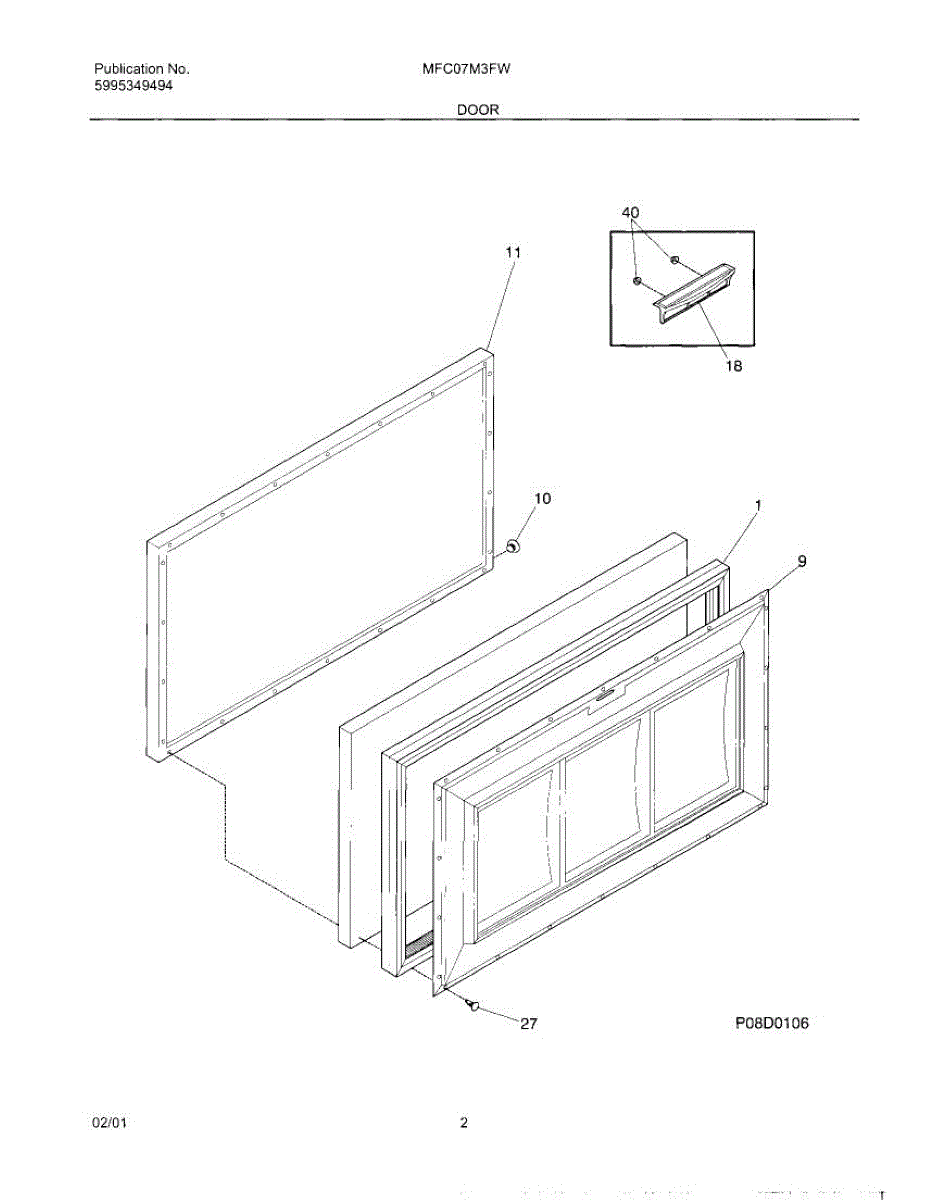 Publication No.
5995349494

MFC07M3FW

DOOR

40

11

18

10

1

9

27

P08D0106

02/01

2