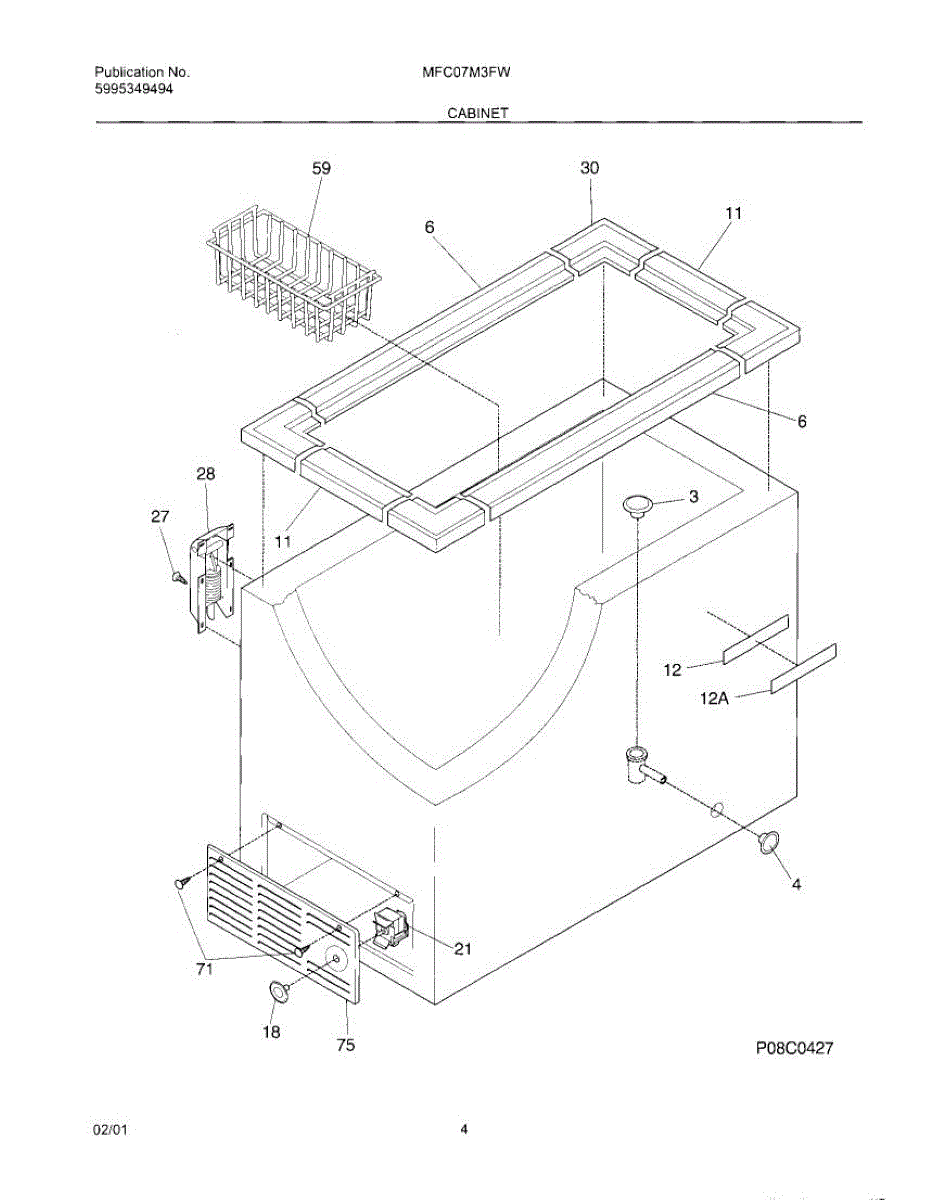 Publication No.
5995349494

MFC07M3FW

CABINET

59
30
6
11
6
28
27
11
3
12
12A
4
21
71
18
75

P08C0427

02/01

4