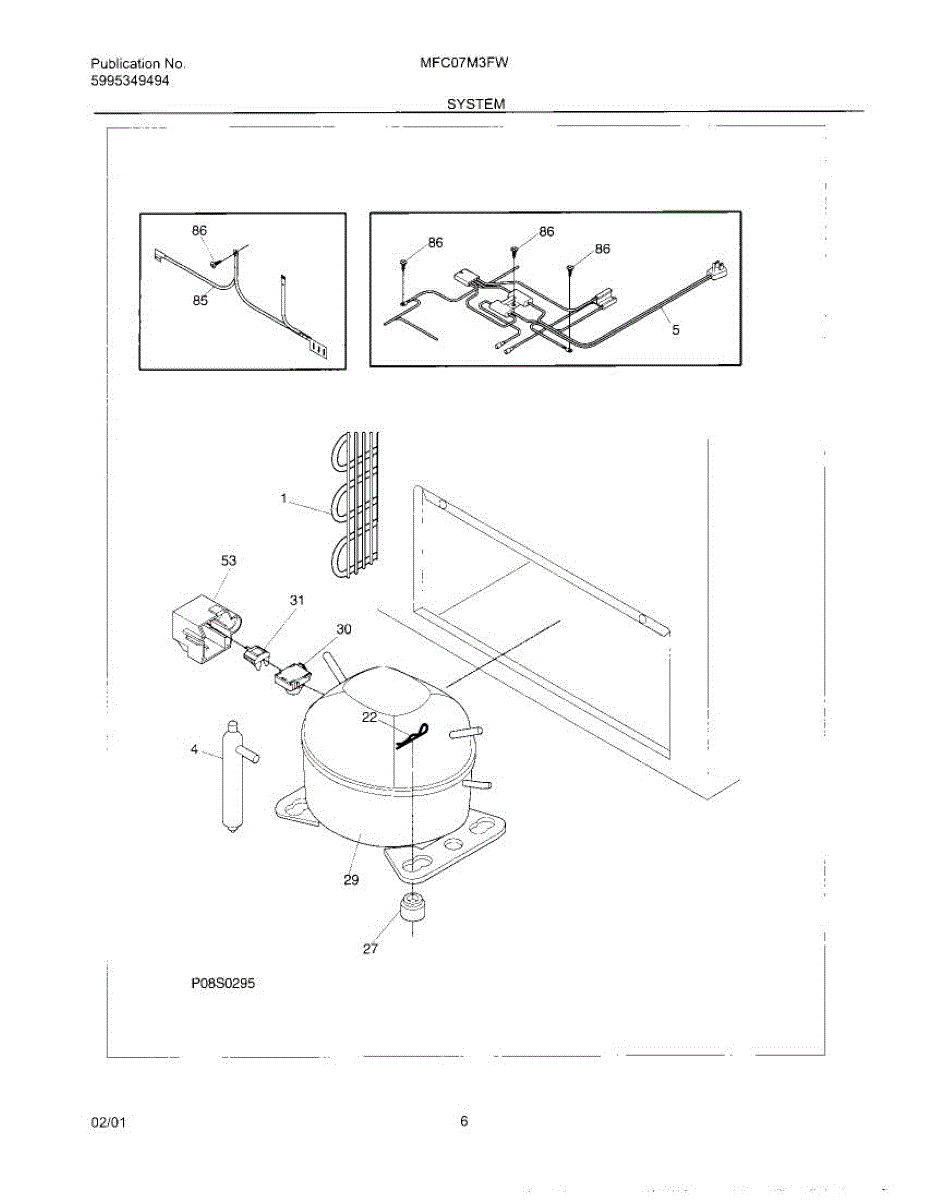 Publication No.
5995349494

MFC07M3FW

SYSTEM

86
85

86
86
86
5

1

53

31

30

22

4

29

27

P08S0295

02/01

6