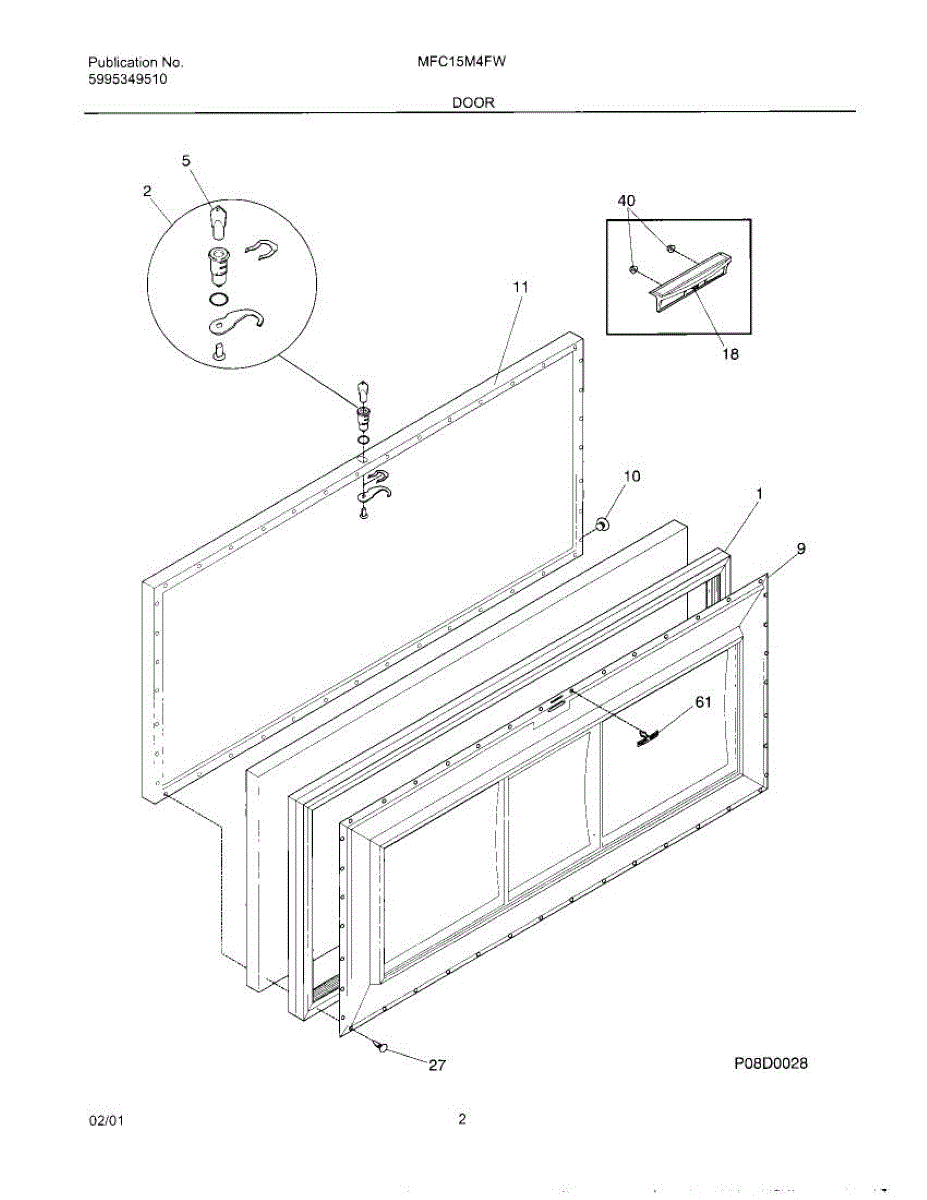 Publication No.
5995349510

MFC15M4FW

DOOR

5
2
40
11
18
10
1
9
61
27
P08D0028

02/01

2