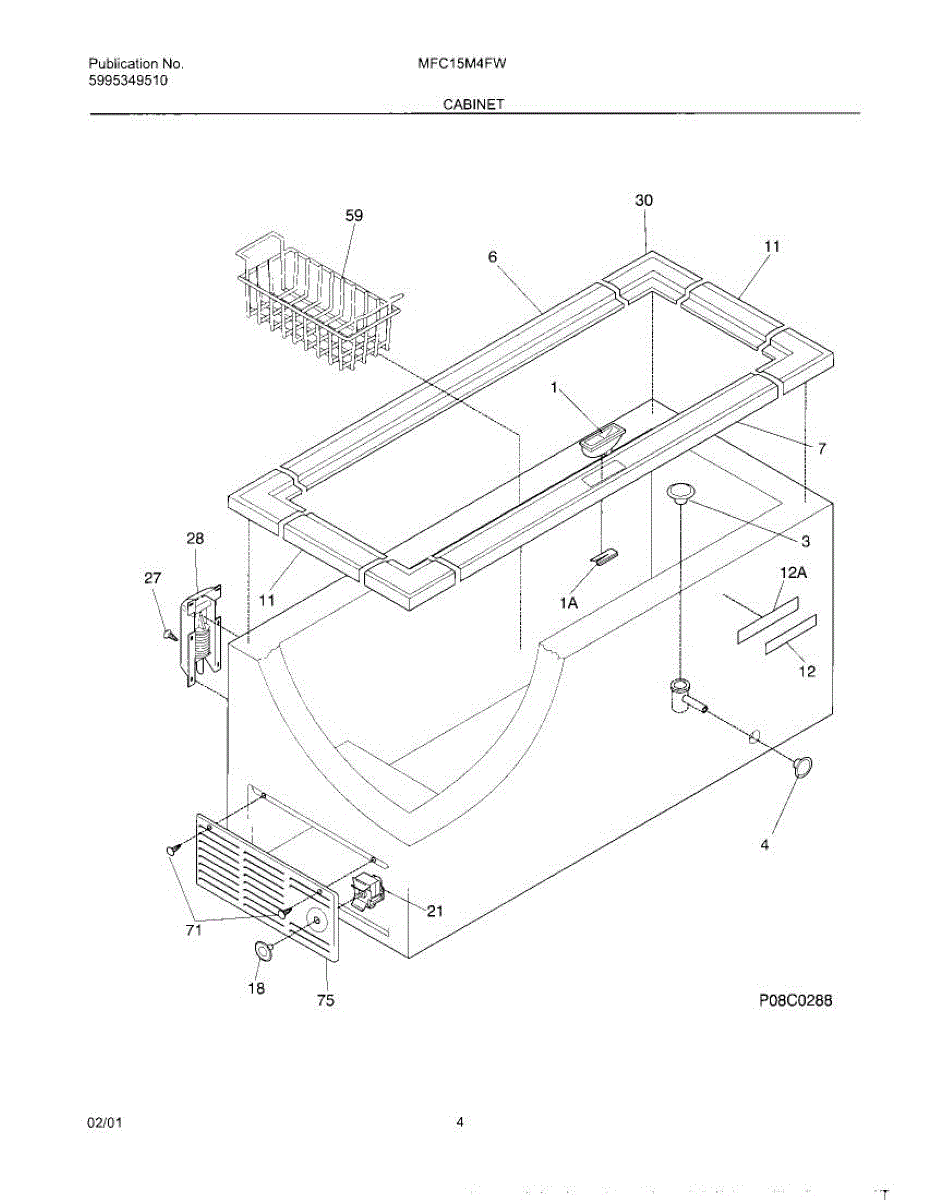 Publication No.
5995349510

MFC15M4FW

CABINET

59
30
6
11
1
7
3
28
27
11
1A
12A
12
4
21
71
18
75

P08C0288

02/01

4