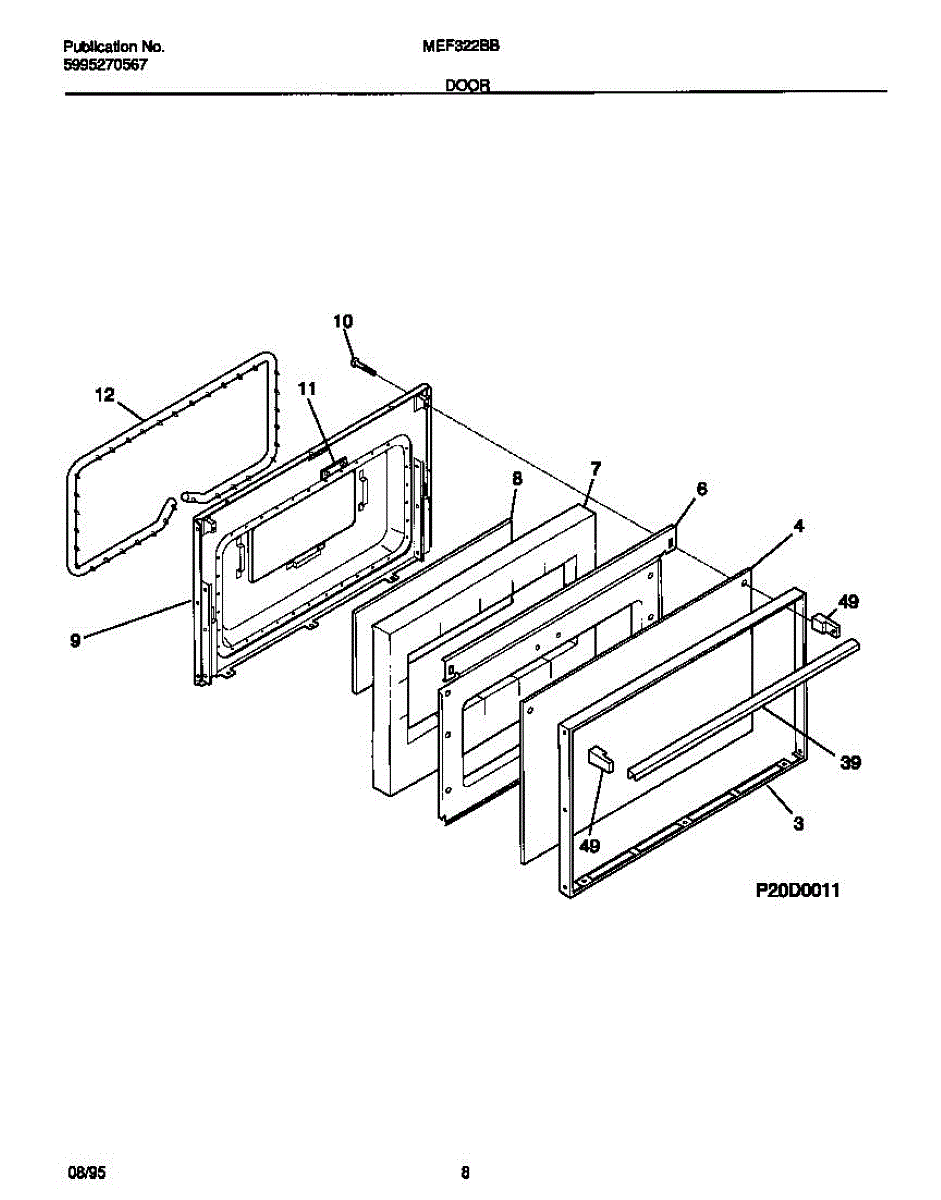 Publication No.
5995270567

MEF322BB

DOOR

10
12
11
8
7
6
4
49
9
39
3
49

P20D0011

08/95

8