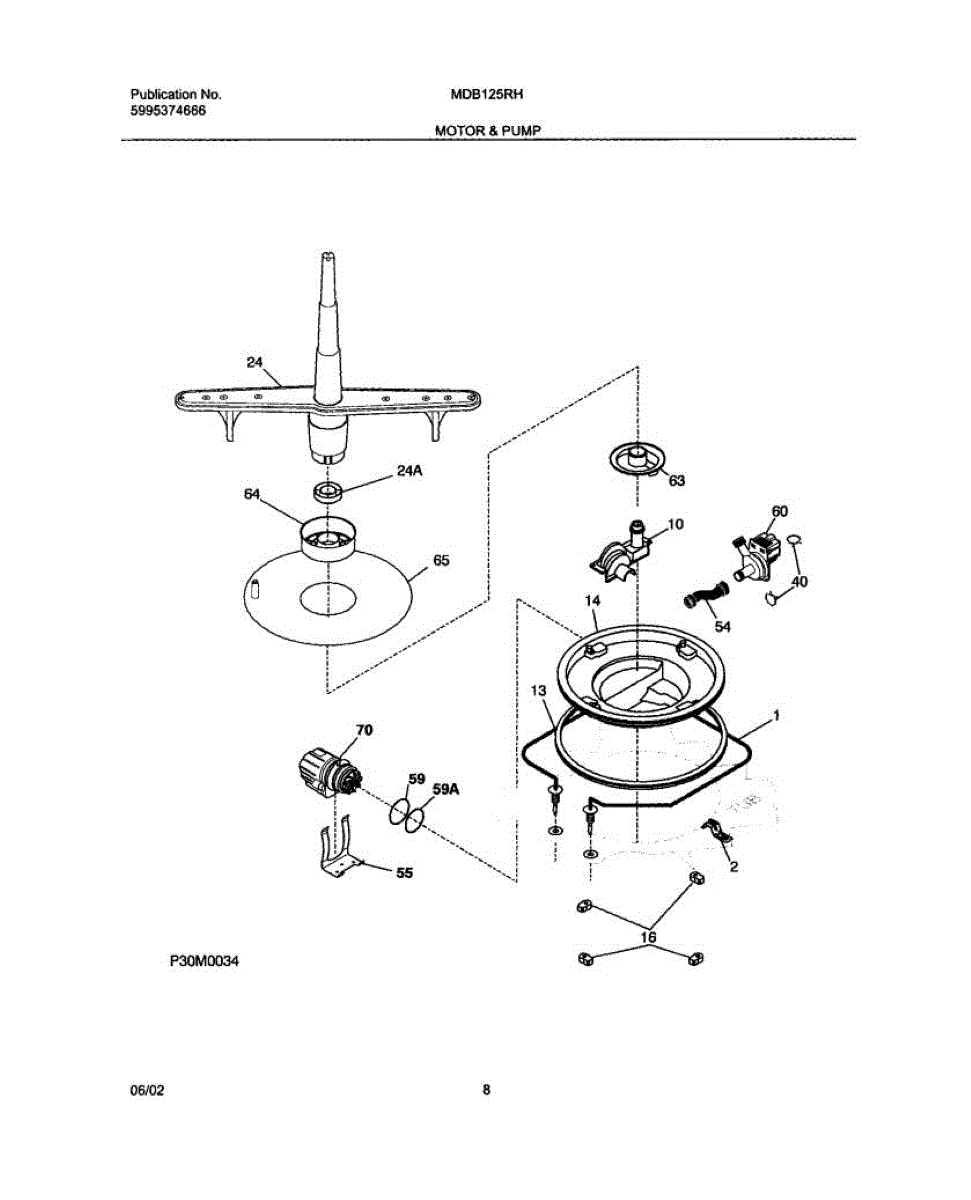 Publication No.
5995374666

MDB125RH

MOTOR & PUMP

24

24A

64

65

63

10

60

40

54

14

13

1

70

59

59A

55

2

16

P30M0034

06/02

8