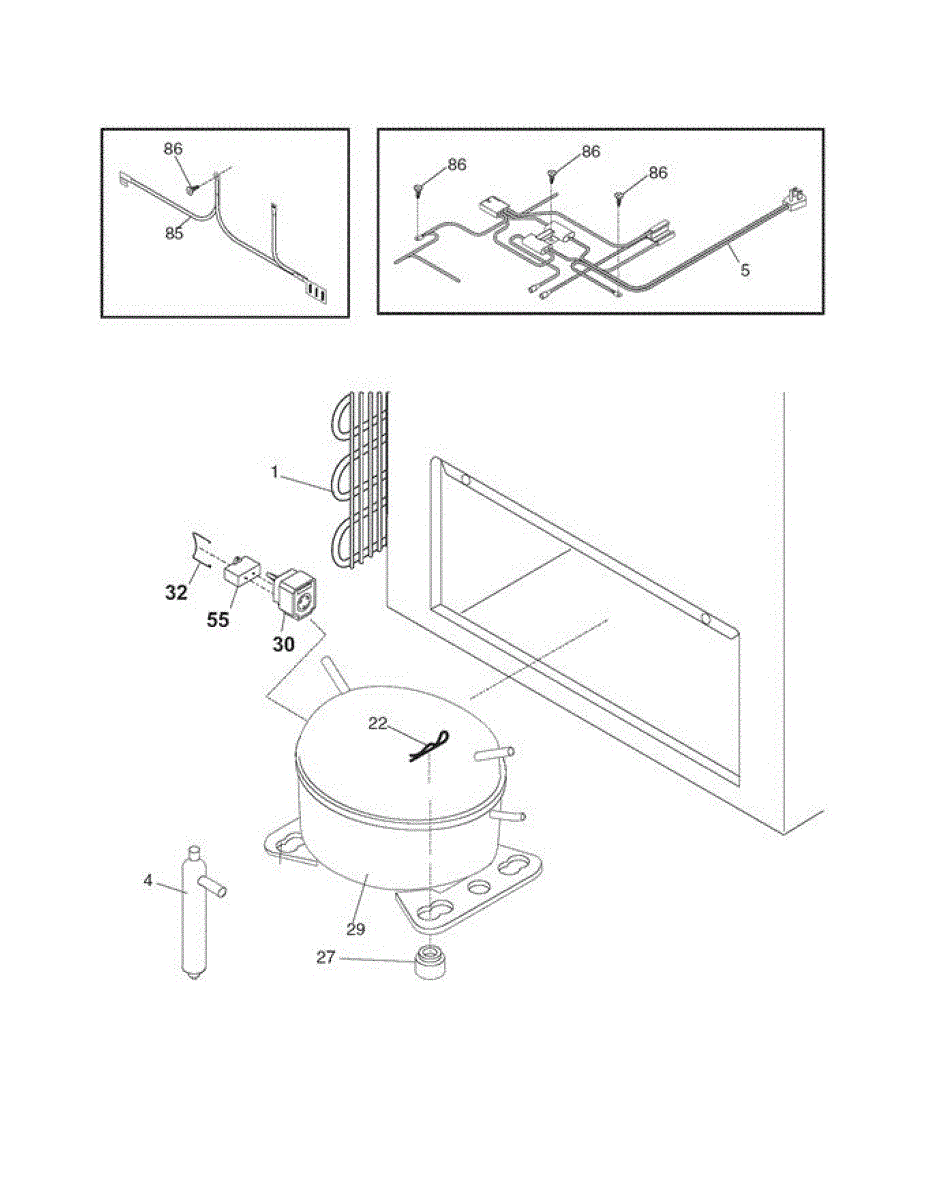 86
85

86
86
86
5

1
32
55
30
22
4
29
27