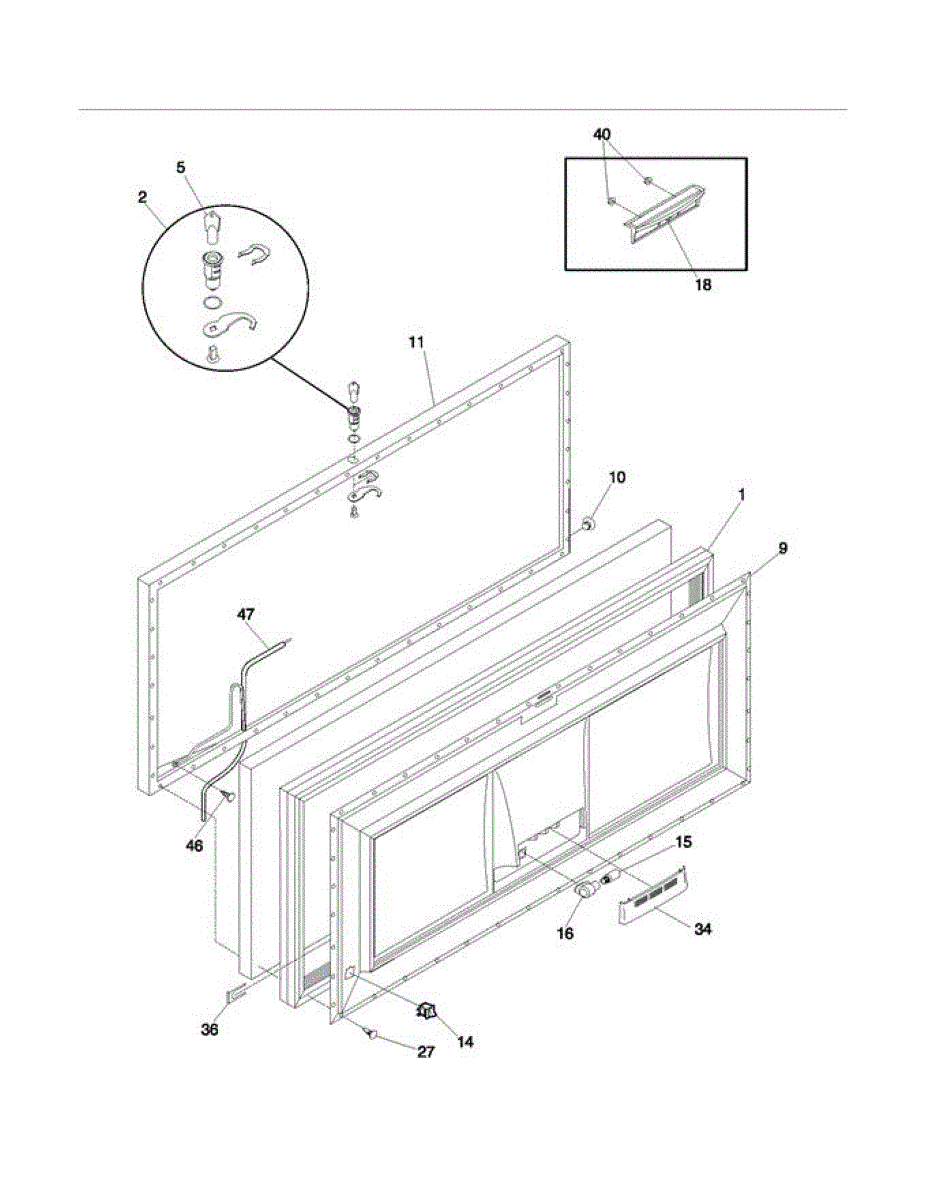 40
5
2
18
11
10
1
9
47
46
15
16
34
36
14
27