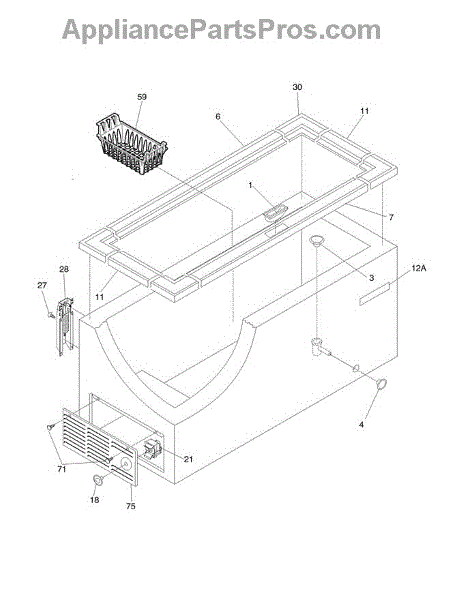 AppliancePartsPros.com

59
30
6
11
1
7
3
12A
28
27
11
4
21
71
18
75