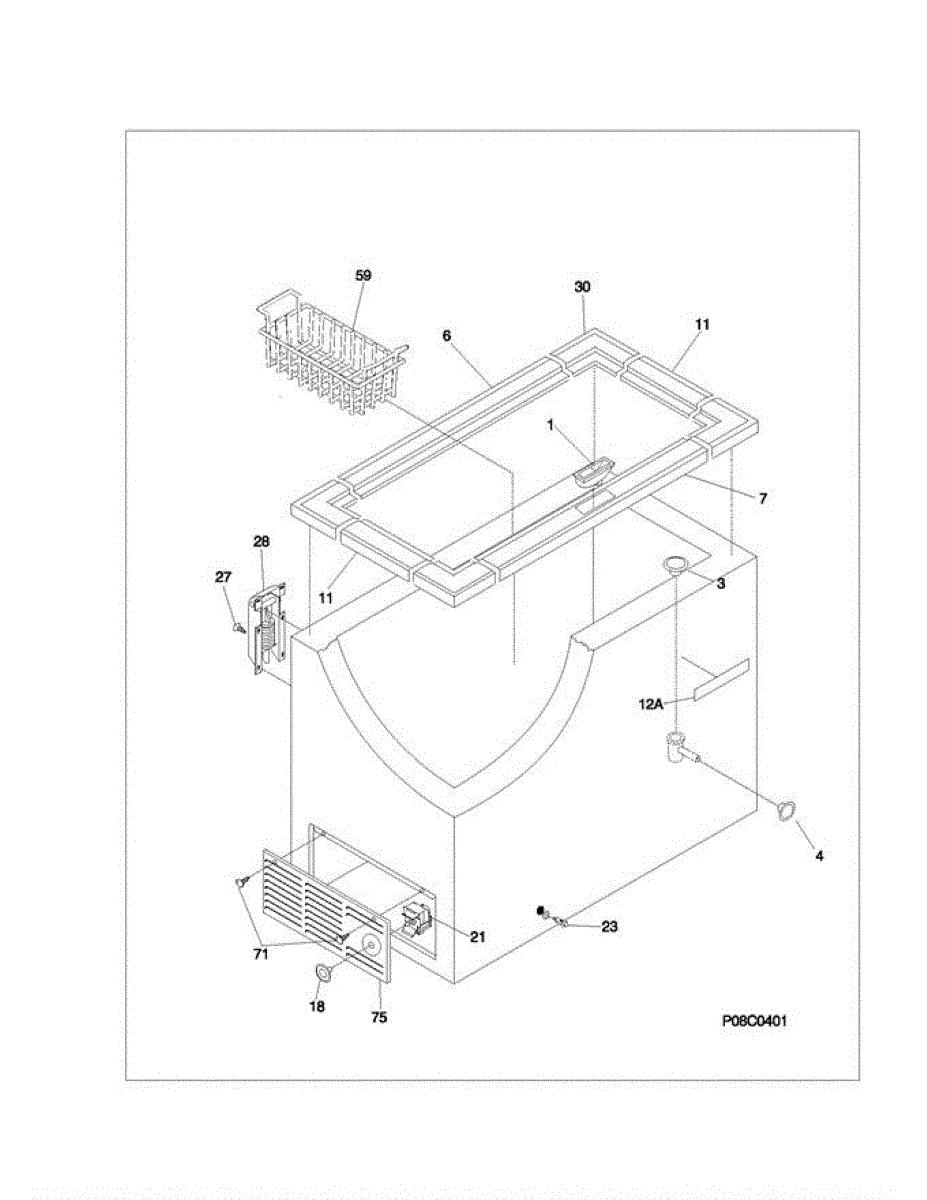 59
30
6
11
1
7
28
27
11
3
12A
4
21
23
71
18
75
P08C0401