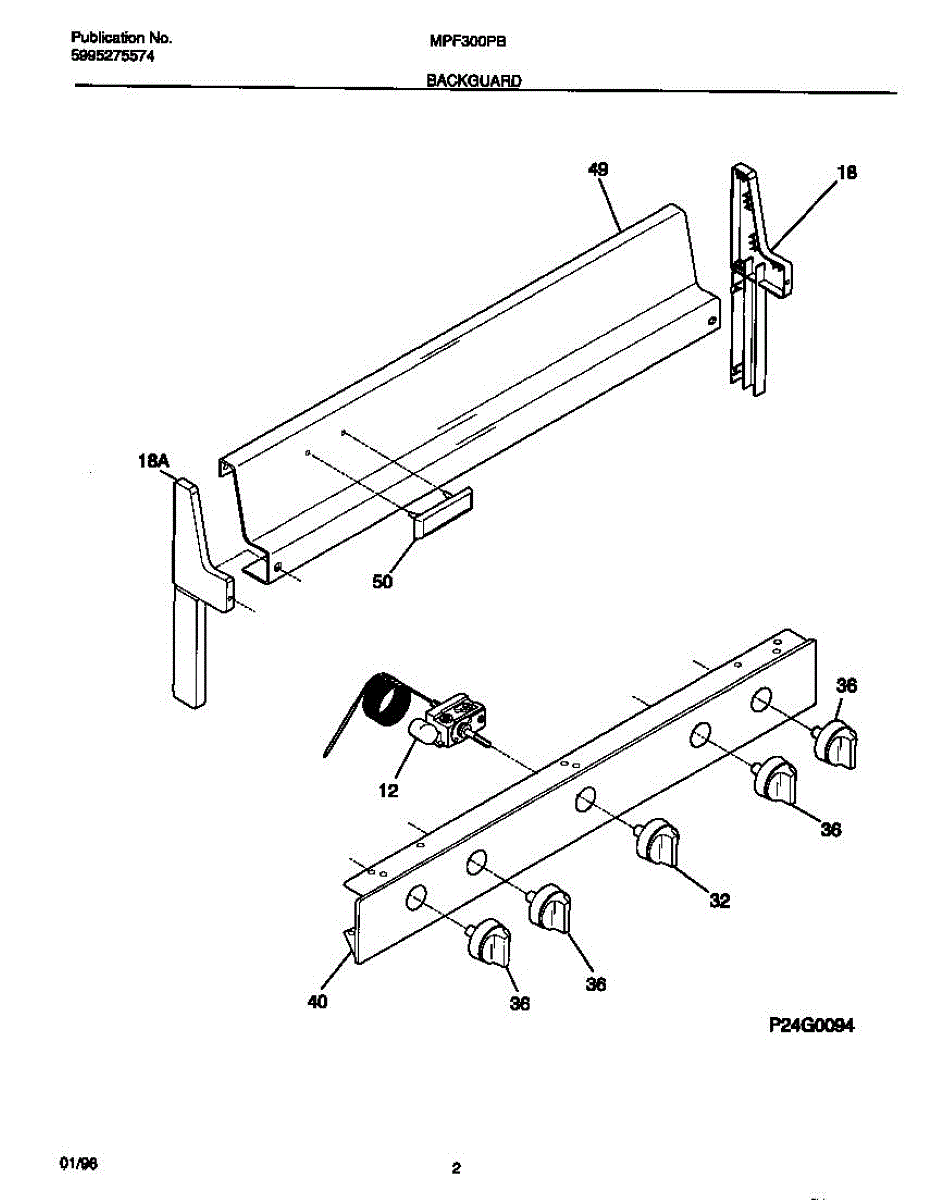 Publication No.
5995275574

MPF300PB

BACKGUARD

49
18
18A
50
12
36
36
32
36
36
40

P24G0094

01/96

2