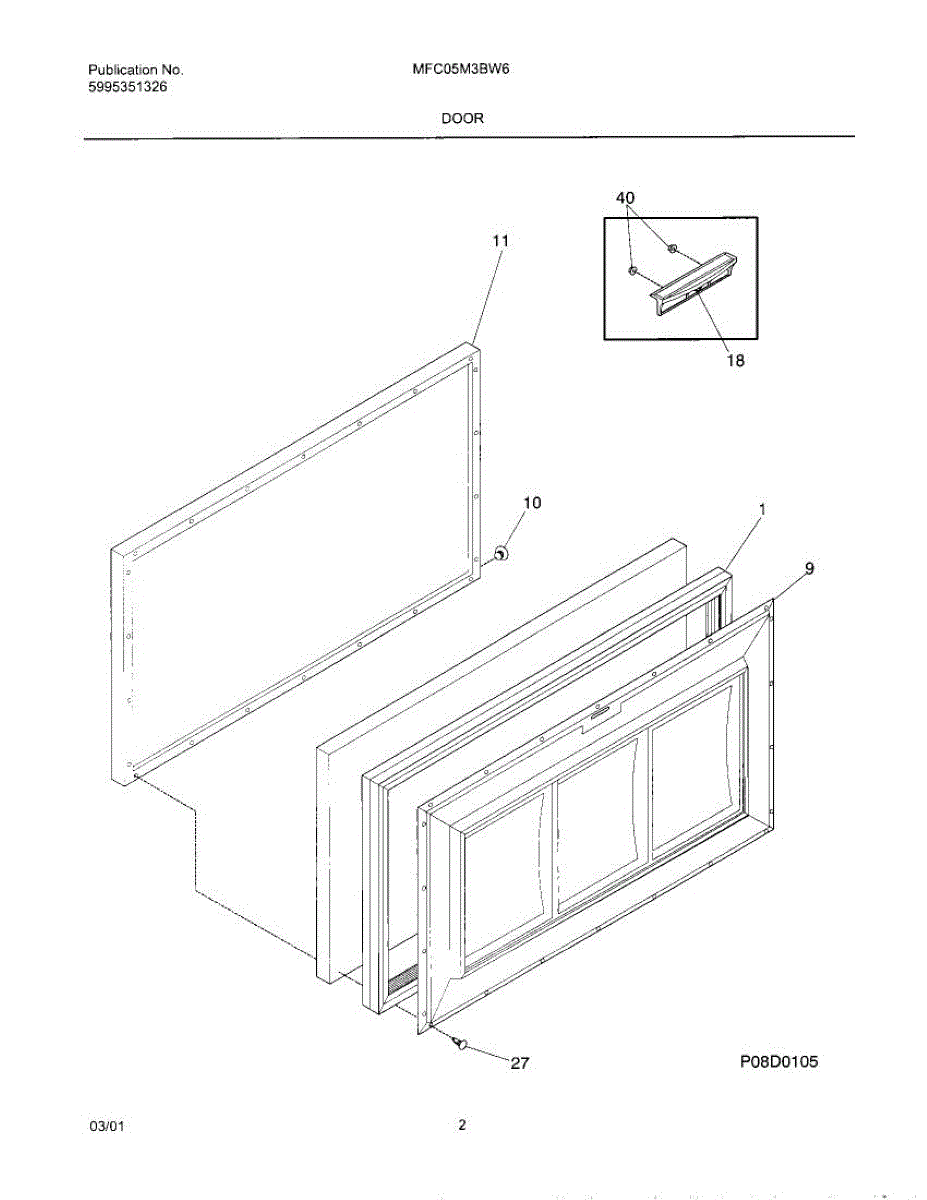 Publication No.
5995351326

MFC05M3BW6

DOOR

40

11

18

10

1

9

27

P08D0105

03/01

2