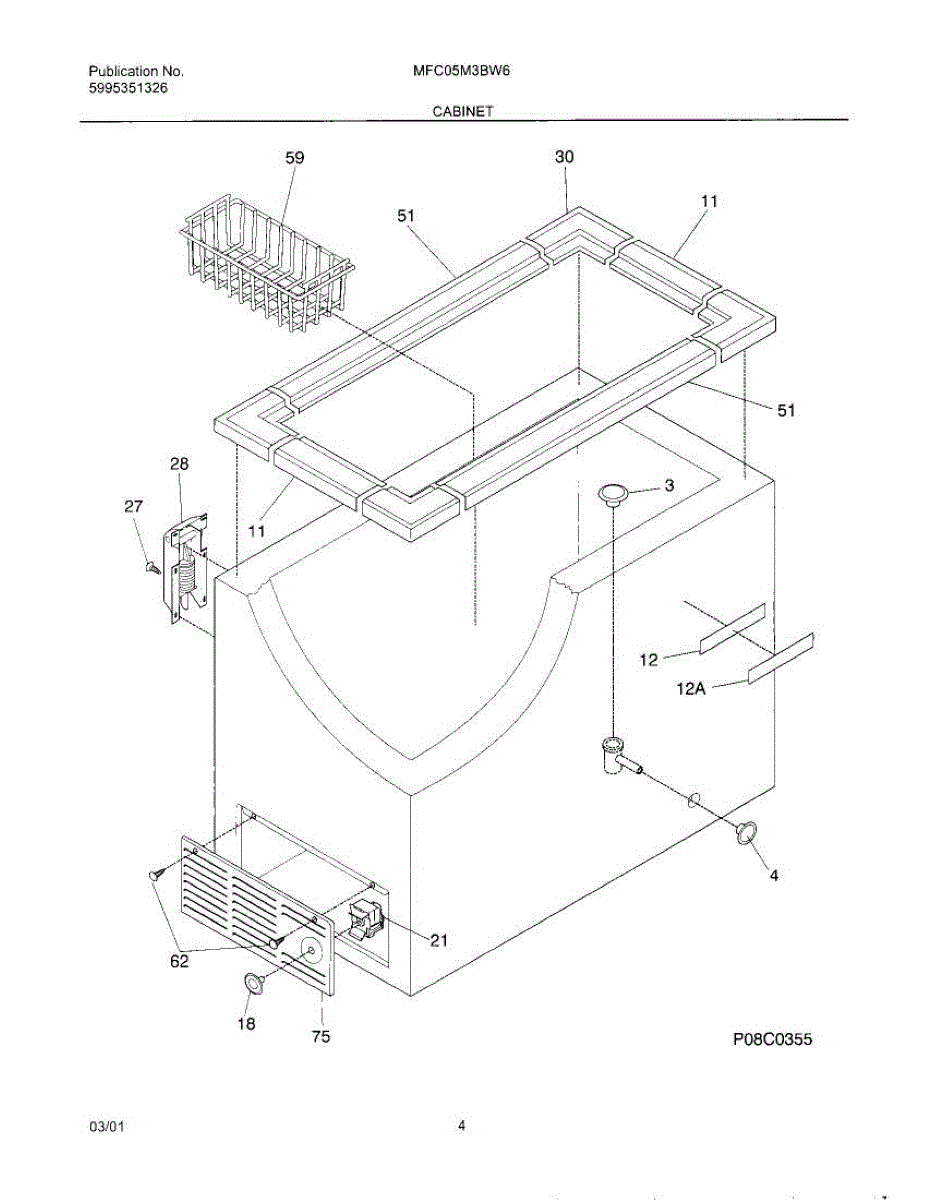 Publication No.
5995351326

MFC05M3BW6

CABINET

59
30
51
11
51
28
27
11
3
12
12A
4
21
62
18
75

P08C0355

03/01

4