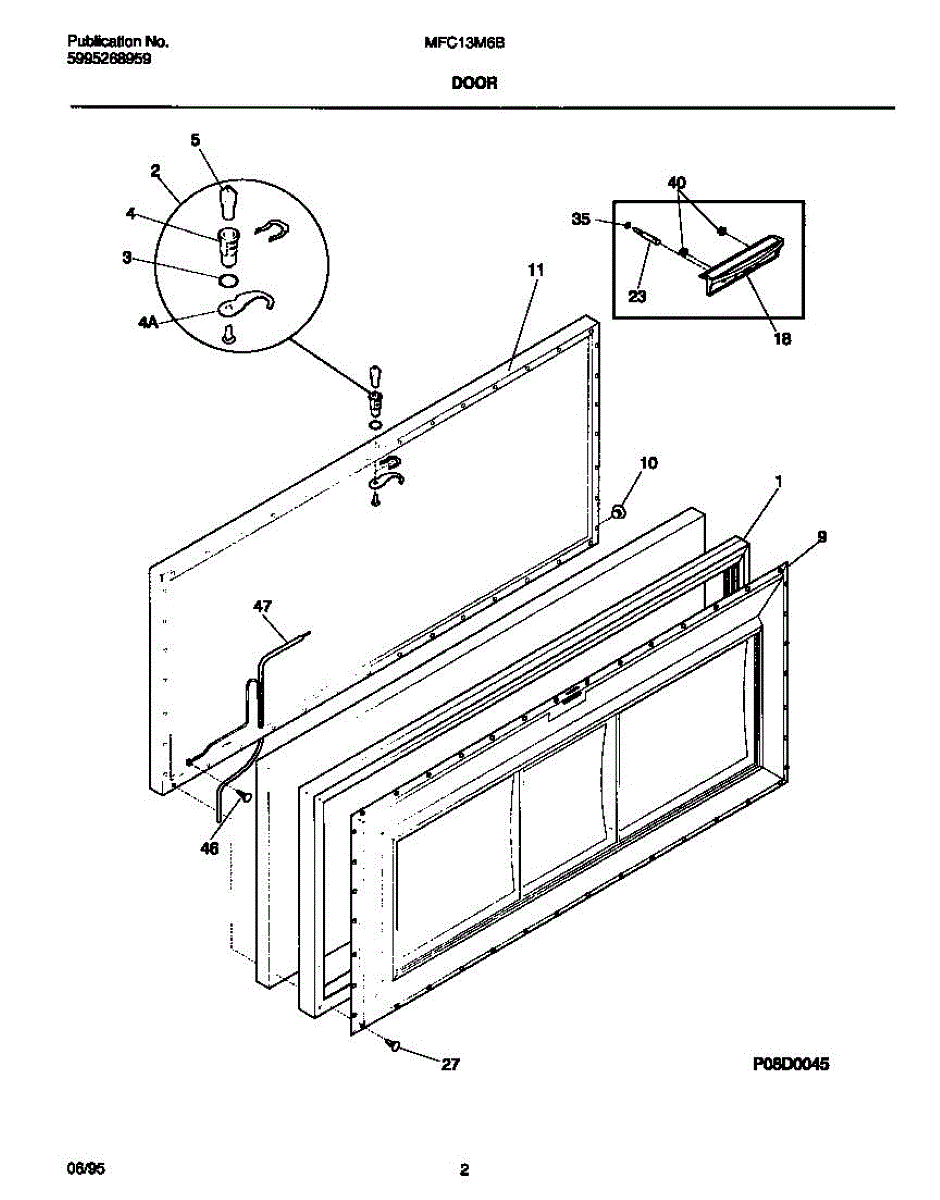 Publication No.
5995268959

MFC13M6B

DOOR

5
2
4
3
4A
11
40
35
23
18
10
1
9
47
46
27

P08D0045

06/95

2