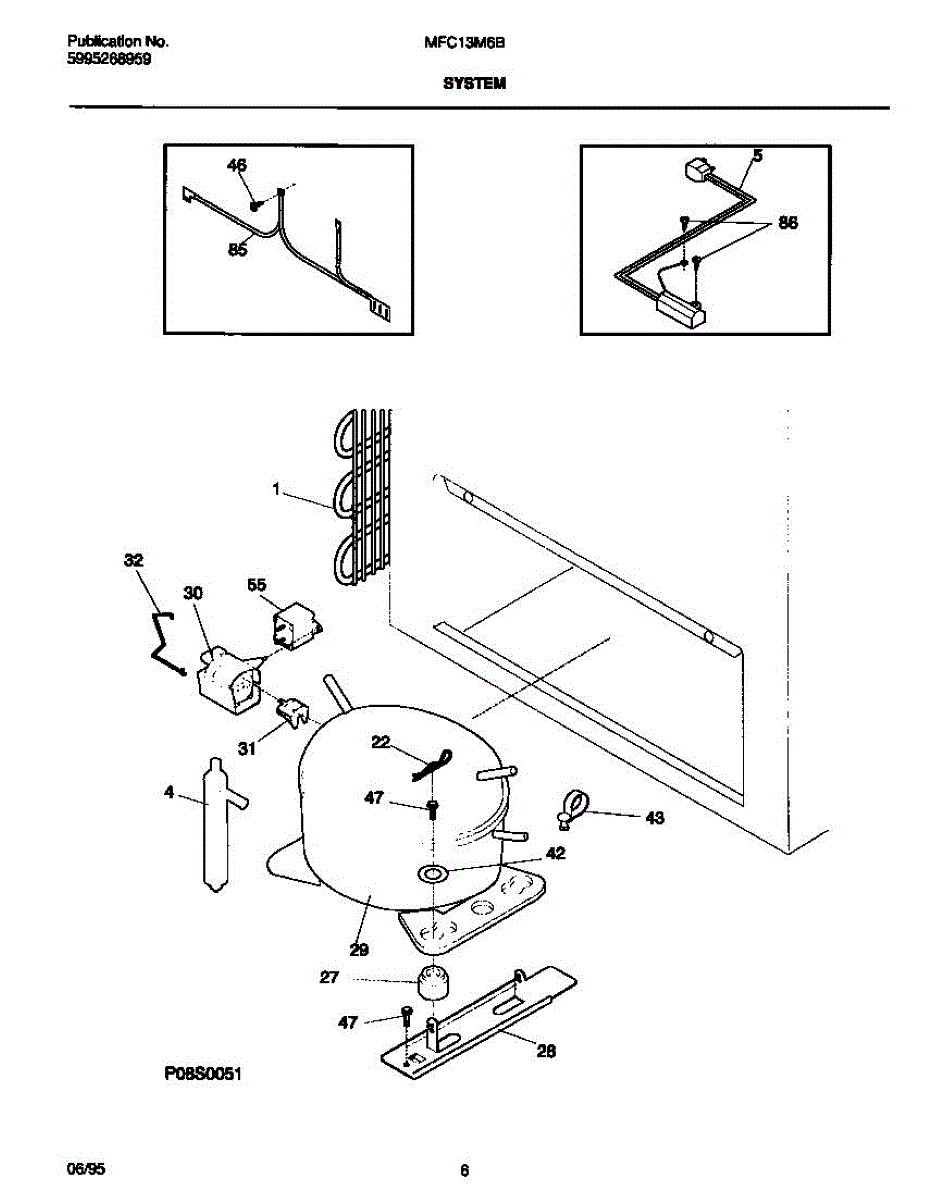 Publication No.
5995268959

MFC13M6B

SYSTEM

46
85

5
86

1
32
30
55
31
22
4
47
43
42
29
27
47
28

P08S0051

06/95

6