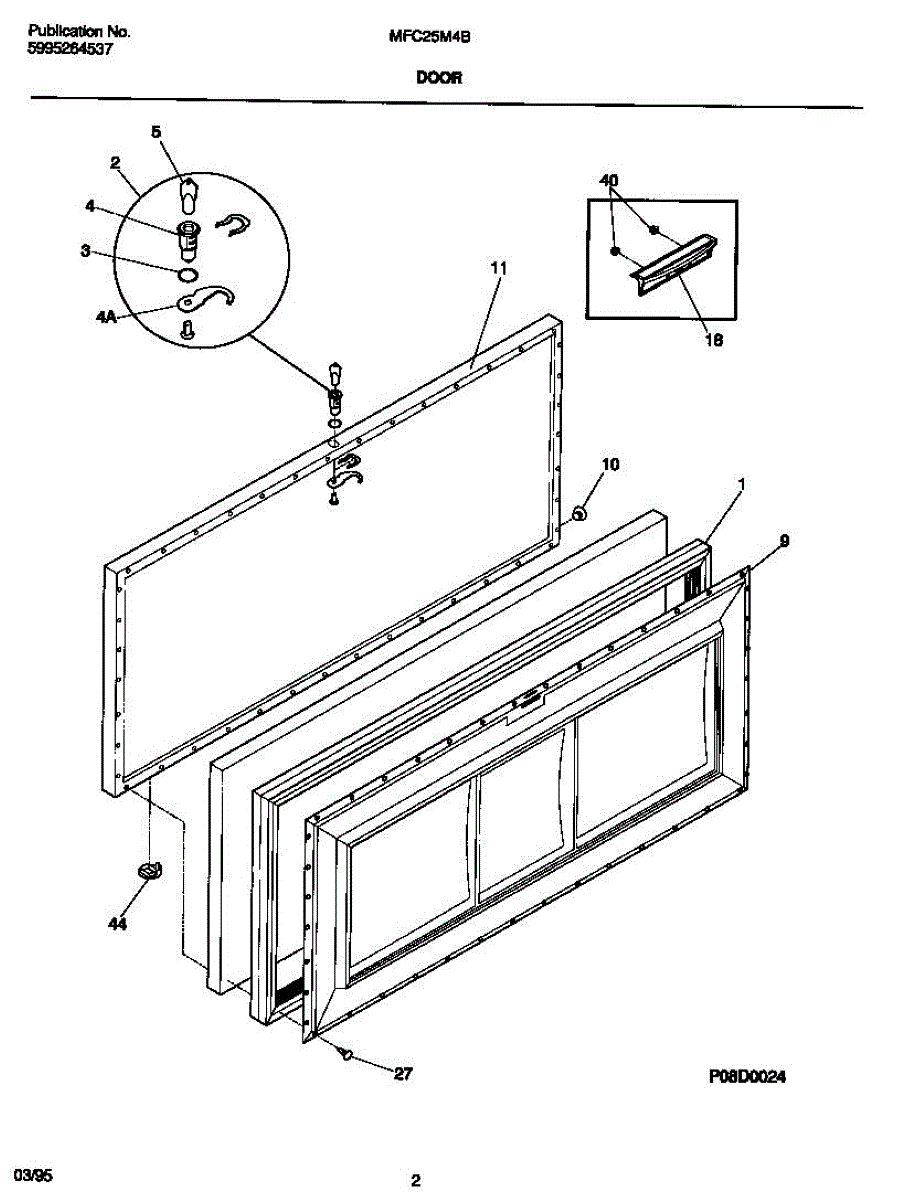 Publication No.
5995264537

MFC25M4B

DOOR

5
2
4
3
4A
11
40
18
10
1
9
44
27
P08D0024

03/95

2