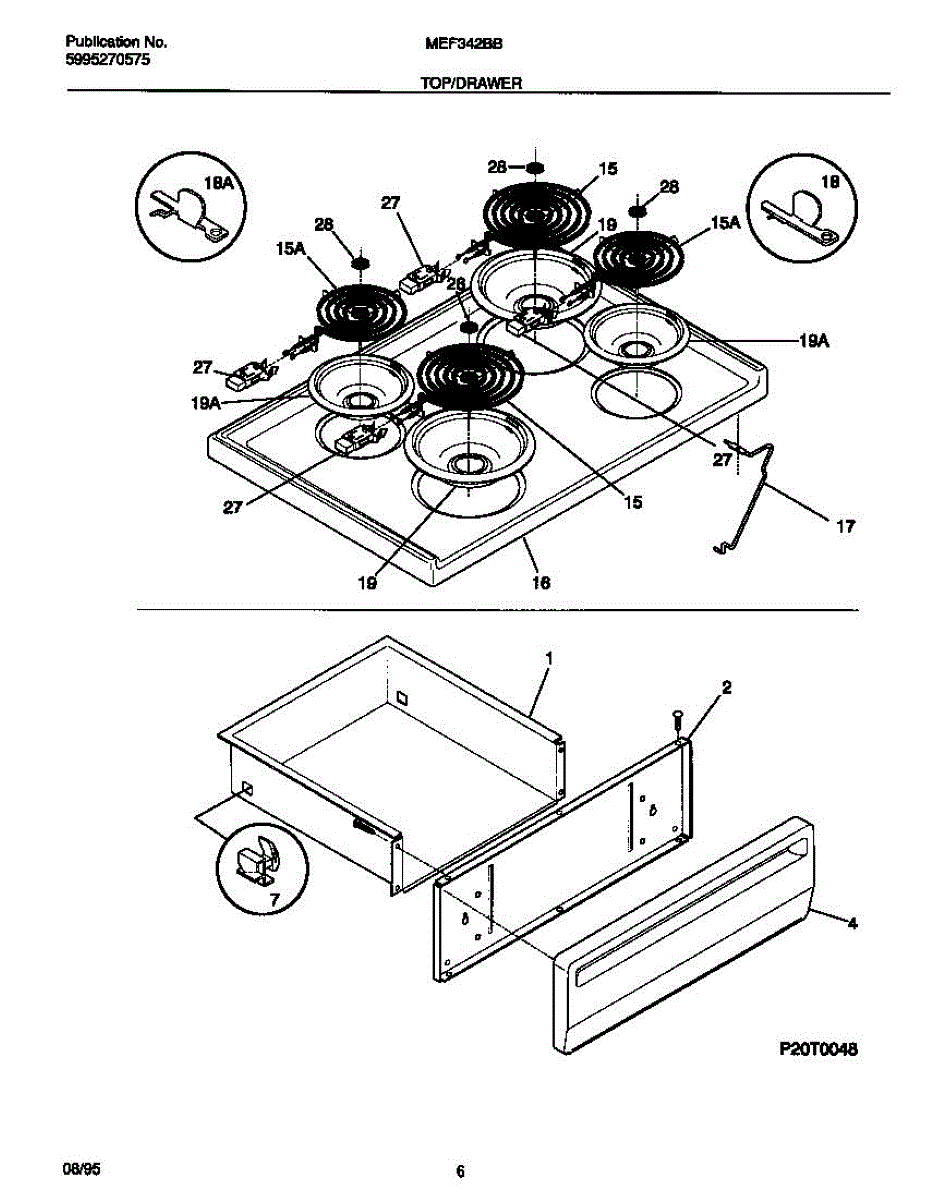 Publication No.
5995270575

MEF342BB

TOP/DRAWER

18A
28
15
28
18
27
19
15A
28
15A
28
19A
27
19A
27
27
15
17
19
16

1
2
7
4

P20T0048

08/95

6