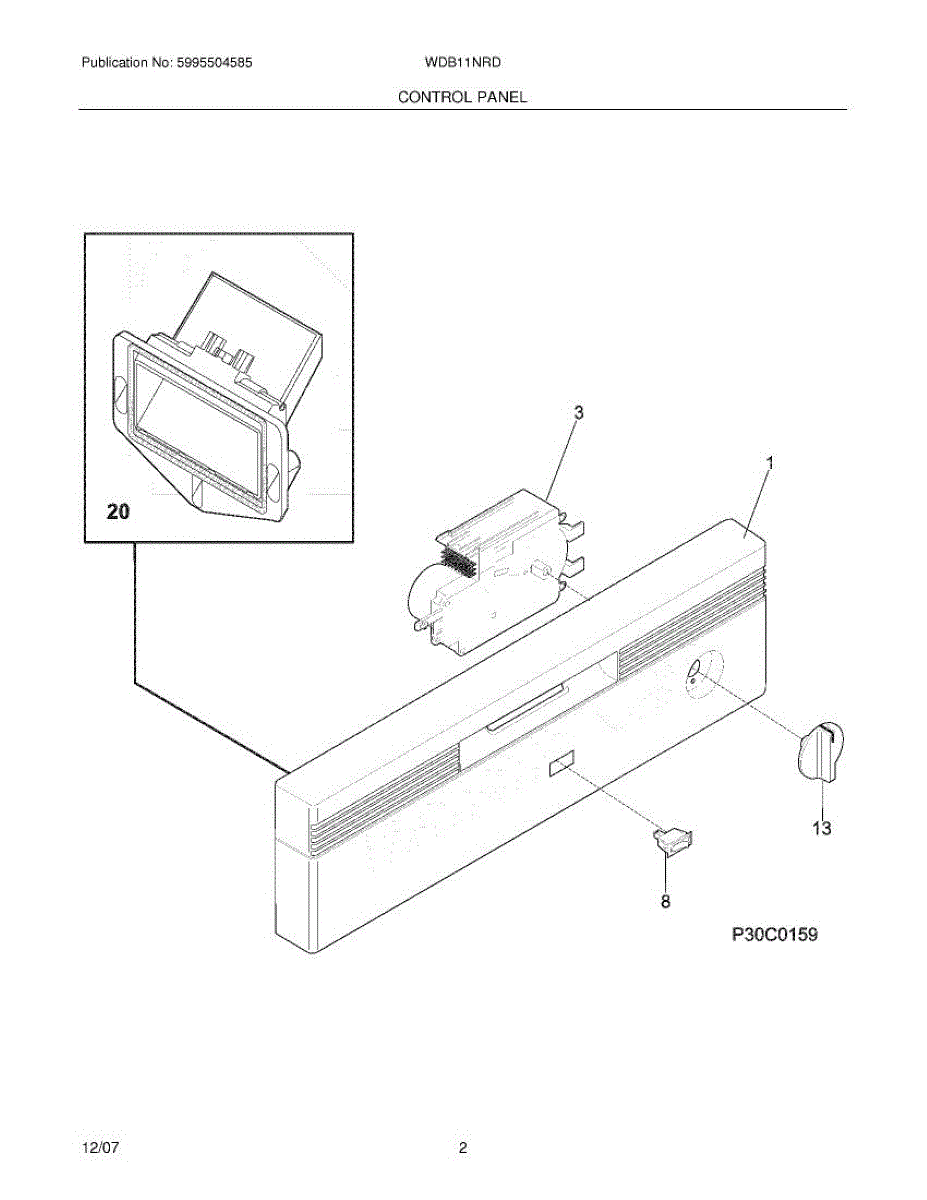 Publication No: 5995504585 WDB11NRD

CONTROL PANEL

20

3

1

13

8

P30C0159

12/07 2