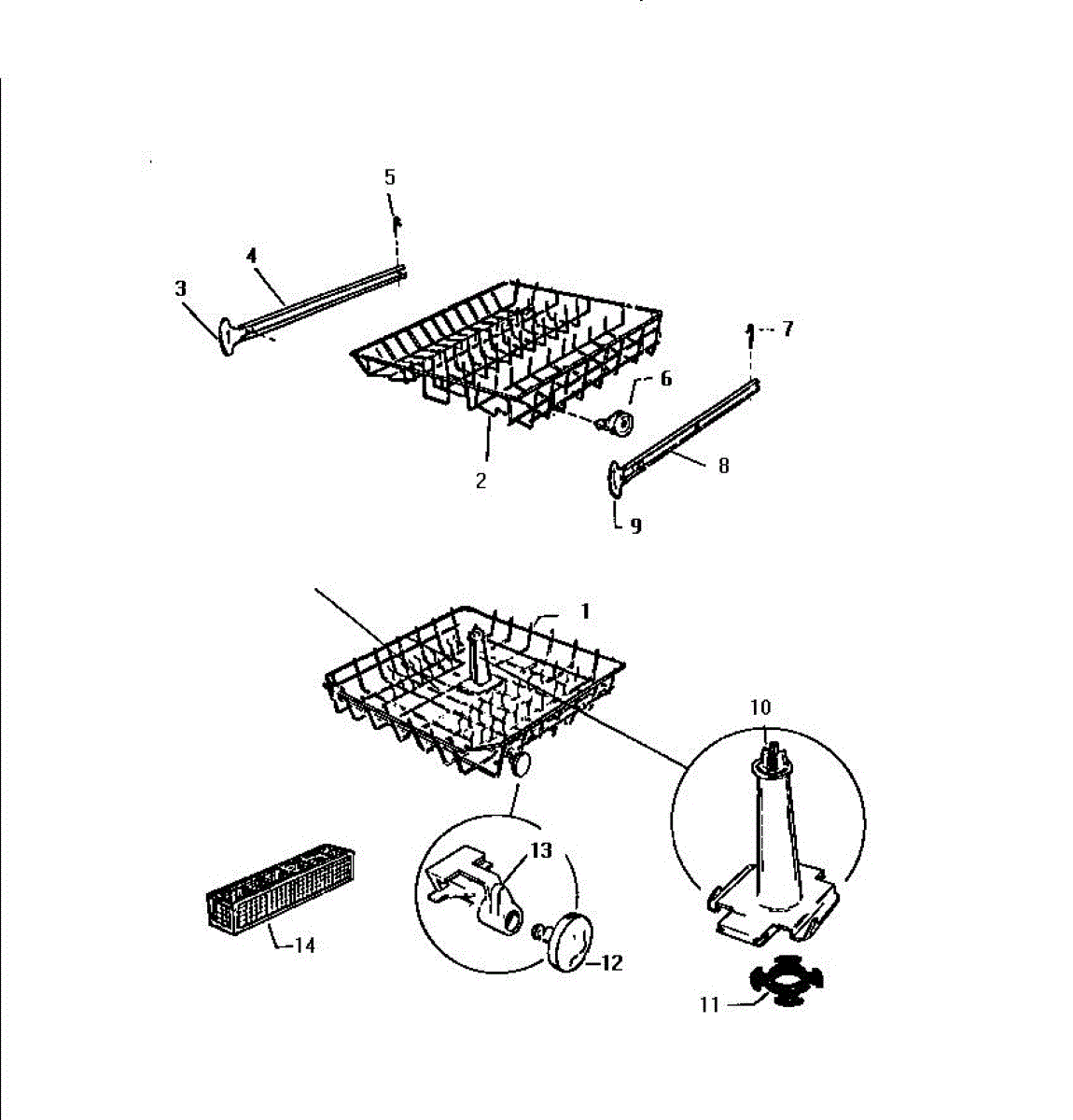 5
4
3
7
6
2
8
9
1
10
13
14
12
11